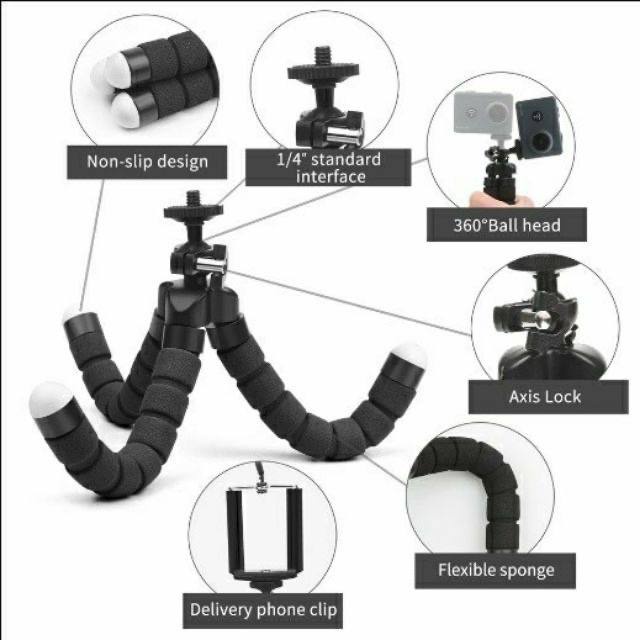 Non-slip design

1/4" standard interface

360°Ball head

Axis Lock

Flexible sponge

Delivery phone clip