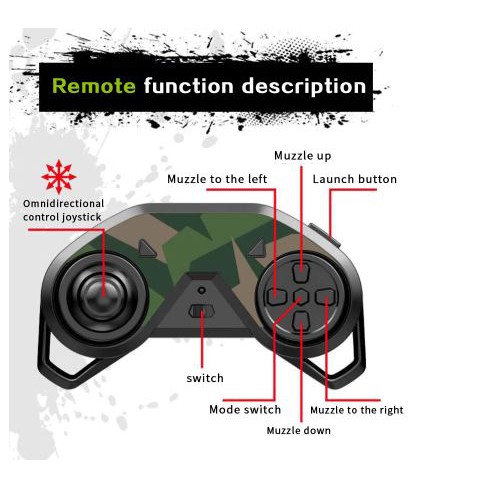 Remote function description

Muzzle up

Muzzle to the left

Launch button

Omnidirectional control joystick

switch

Mode switch

Muzzle to the right

Muzzle down