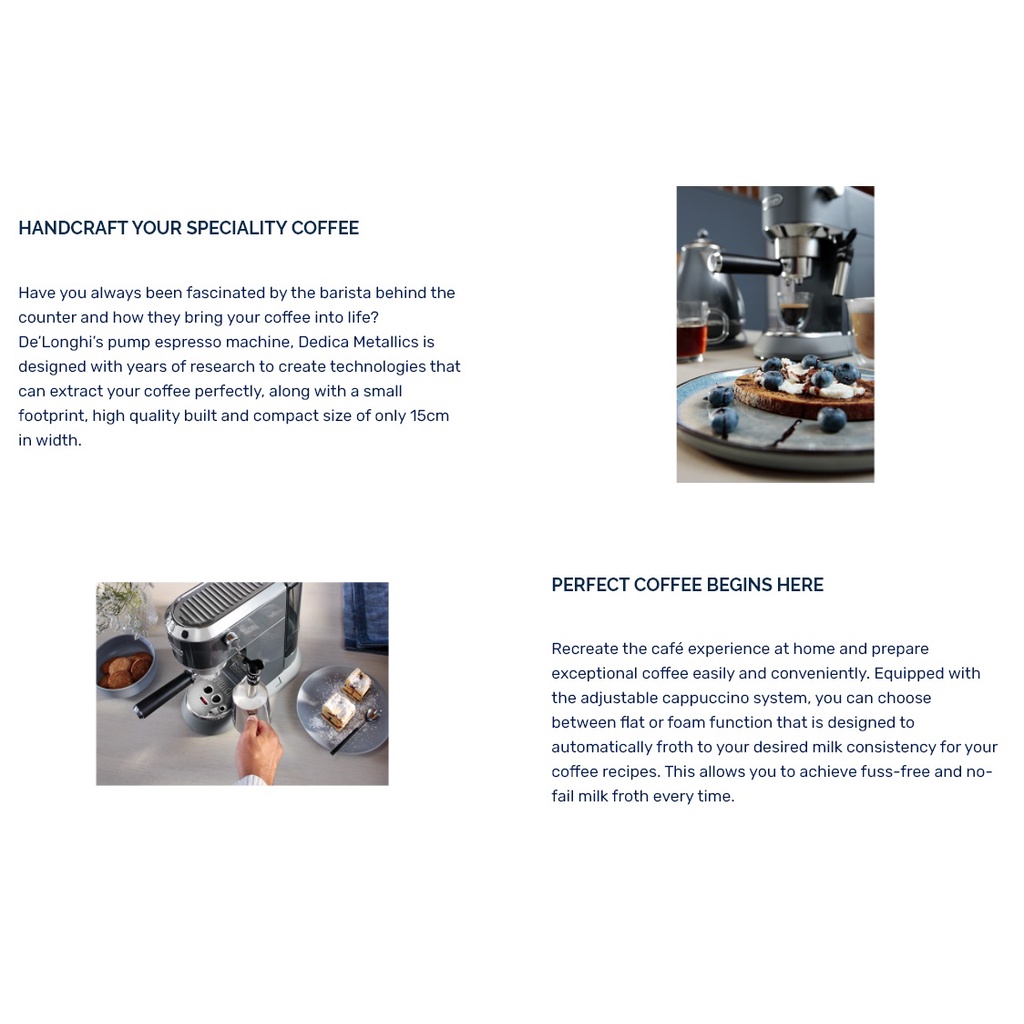 HANDCRAFT YOUR SPECIALITY COFFEE

Have you always been fascinated by the barista behind the counter and how they bring your coffee into life? De'Longhi's pump espresso machine, Dedica Metallics is designed with years of research to create technologies that can extract your coffee perfectly, along with a small footprint, high quality built and compact size of only 15cm in width.

PERFECT COFFEE BEGINS HERE

Recreate the café experience at home and prepare exceptional coffee easily and conveniently. Equipped with the adjustable cappuccino system, you can choose between flat or foam function that is designed to automatically froth to your desired milk consistency for your coffee recipes. This allows you to achieve fuss-free and no-fail milk froth every time.