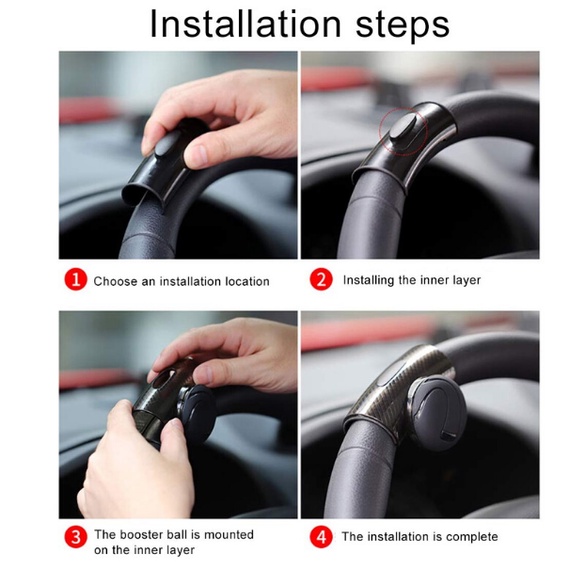 Installation steps

1 Choose an installation location

2 Installing the inner layer

3 The booster ball is mounted on the inner layer

4 The installation is complete