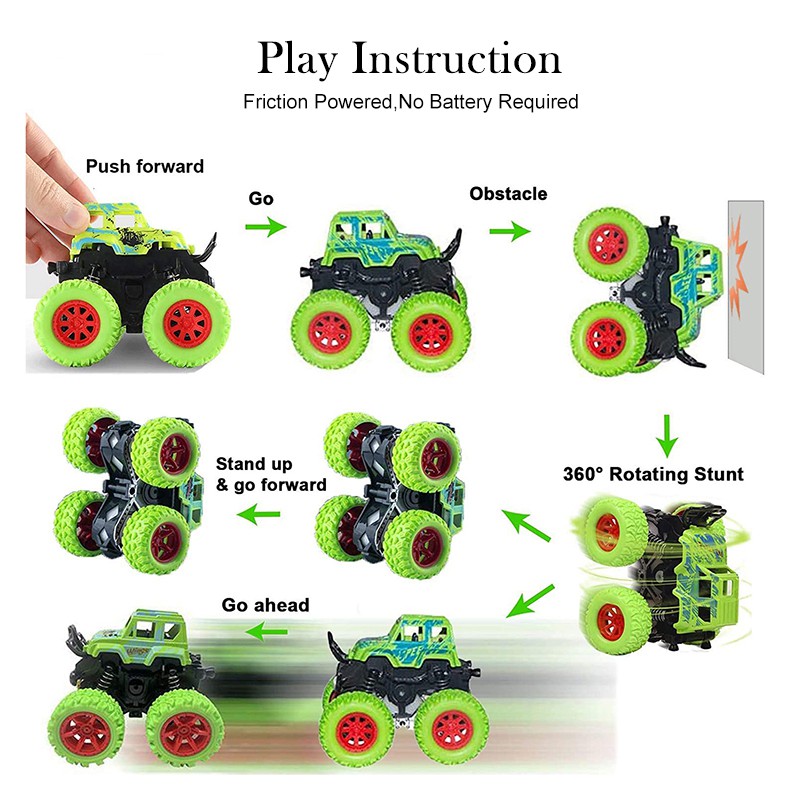 Play Instruction

Friction Powered,No Battery Required

Push forward

Go

Obstacle

360° Rotating Stunt

Stand up & go forward

Go ahead