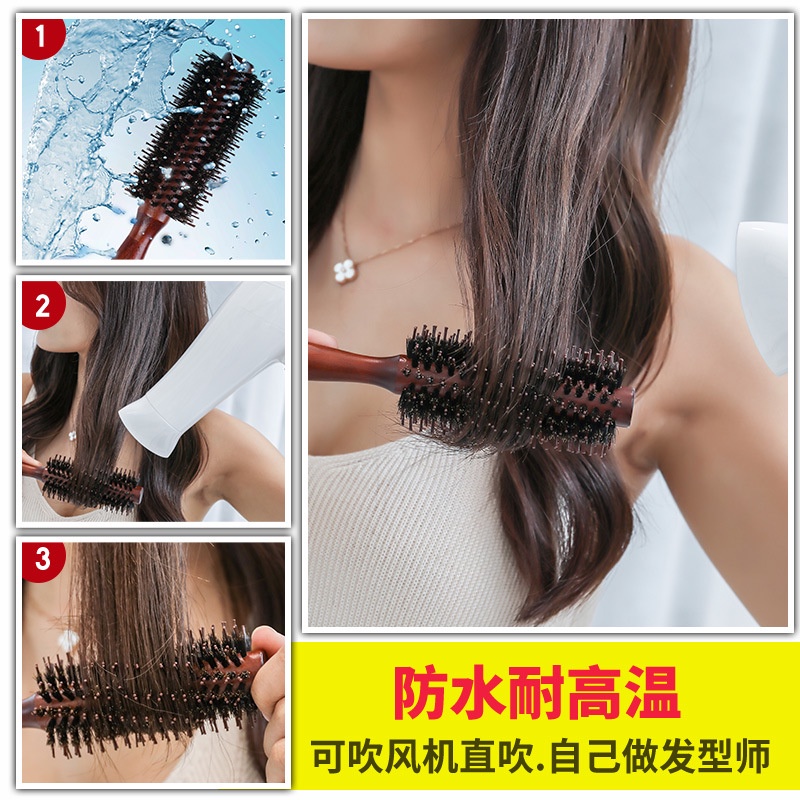 1

2

3

防水耐高温

可吹风机直吹.自己做发型师