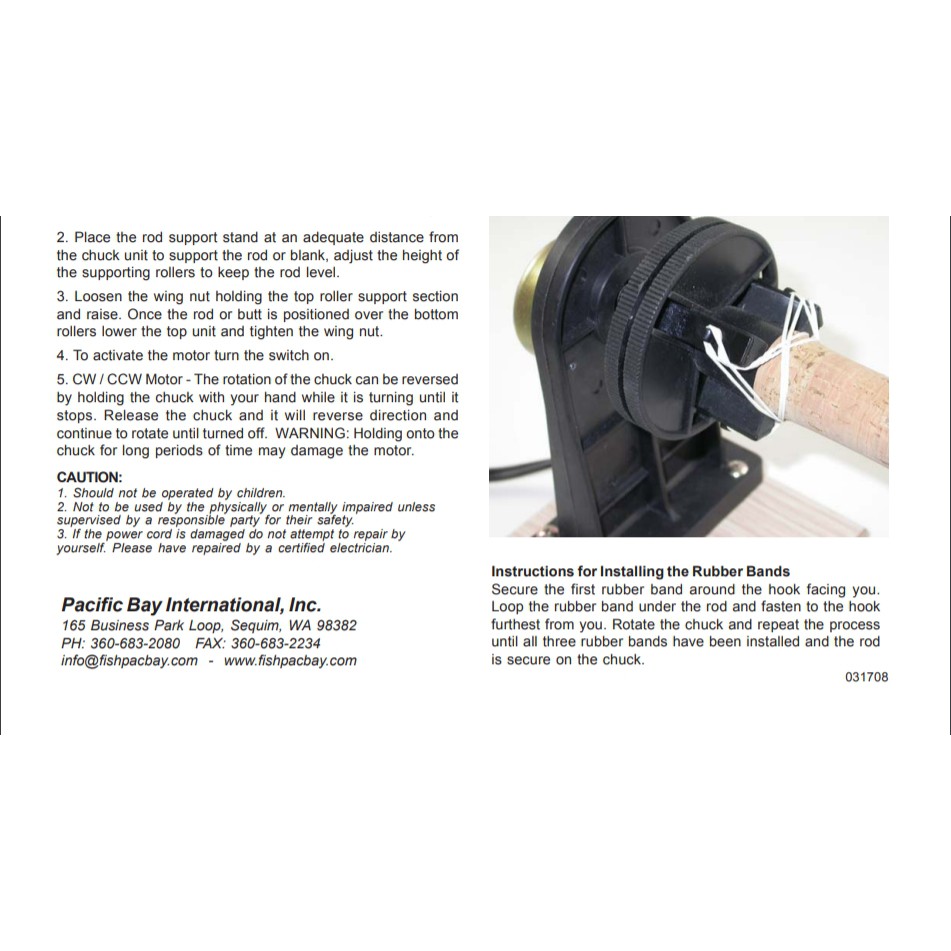 2. Place the rod support stand at an adequate distance from the chuck unit to support the rod or blank, adjust the height of the supporting rollers to keep the rod level.

3. Loosen the wing nut holding the top roller support section and raise. Once the rod or butt is positioned over the bottom rollers lower the top unit and tighten the wing nut.

4. To activate the motor turn the switch on.

5. CW / CCW Motor - The rotation of the chuck can be reversed by holding the chuck with your hand while it is turning until it stops. Release the chuck and it will reverse direction and continue to rotate until turned off. WARNING: Holding onto the chuck for long periods of time may damage the motor.

CAUTION:
1. Should not be operated by children.
2. Not to be used by the physically or mentally impaired unless supervised by a responsible party for their safety.
3. If the power cord is damaged do not attempt to repair by yourself. Please have repaired by a certified electrician.

Pacific Bay International, Inc.
165 Business Park Loop, Sequim, WA 98382
PH: 360-683-2080 FAX: 360-683-2234
info@fishpacbay.com - www.fishpacbay.com

Instructions for Installing the Rubber Bands
Secure the first rubber band around the hook facing you. Loop the rubber band under the rod and fasten to the hook furthest from you. Rotate the chuck and repeat the process until all three rubber bands have been installed and the rod is secure on the chuck.

031708