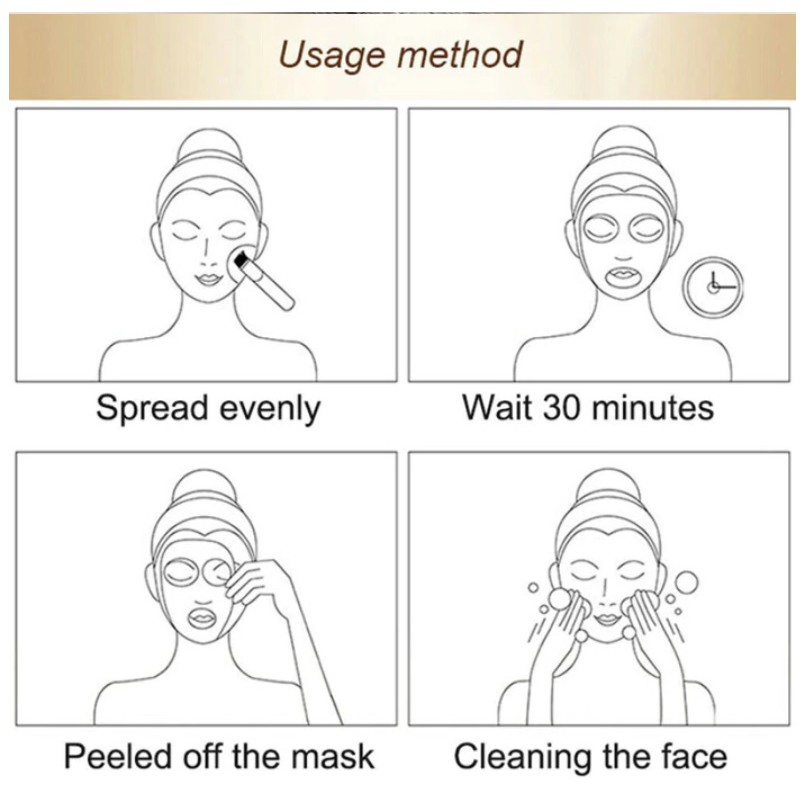 Usage method

Spread evenly

Wait 30 minutes

Peeled off the mask

Cleaning the face