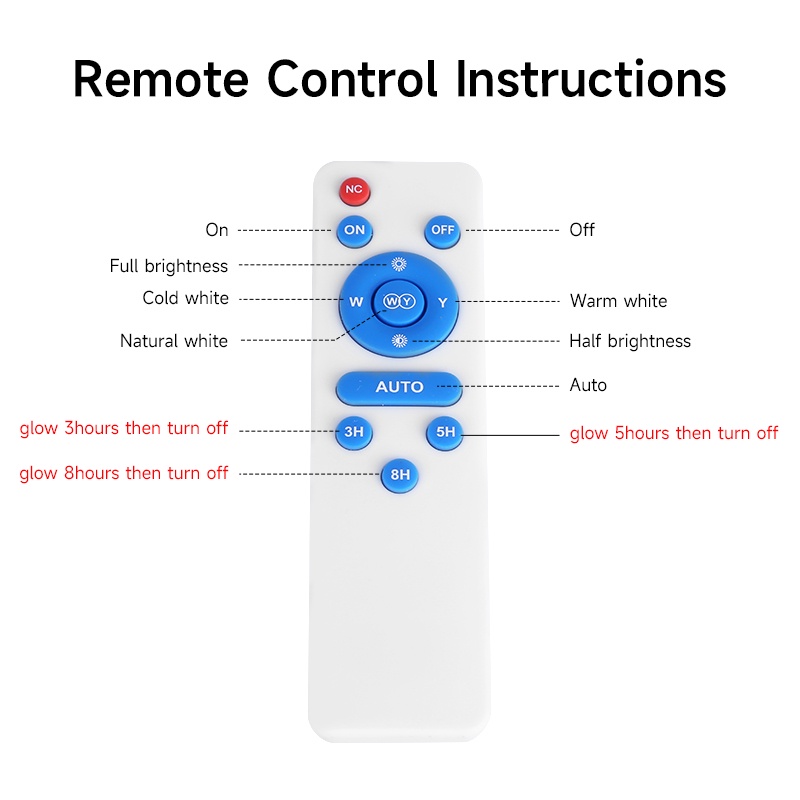 Remote Control Instructions

NC

On

ON

OFF

Off

Full brightness

Cold white

W

WY

Y

Warm white

Natural white

Half brightness

AUTO

Auto

glow 3hours then turn off

3H

5H

glow 5hours then turn off

glow 8hours then turn off

8H