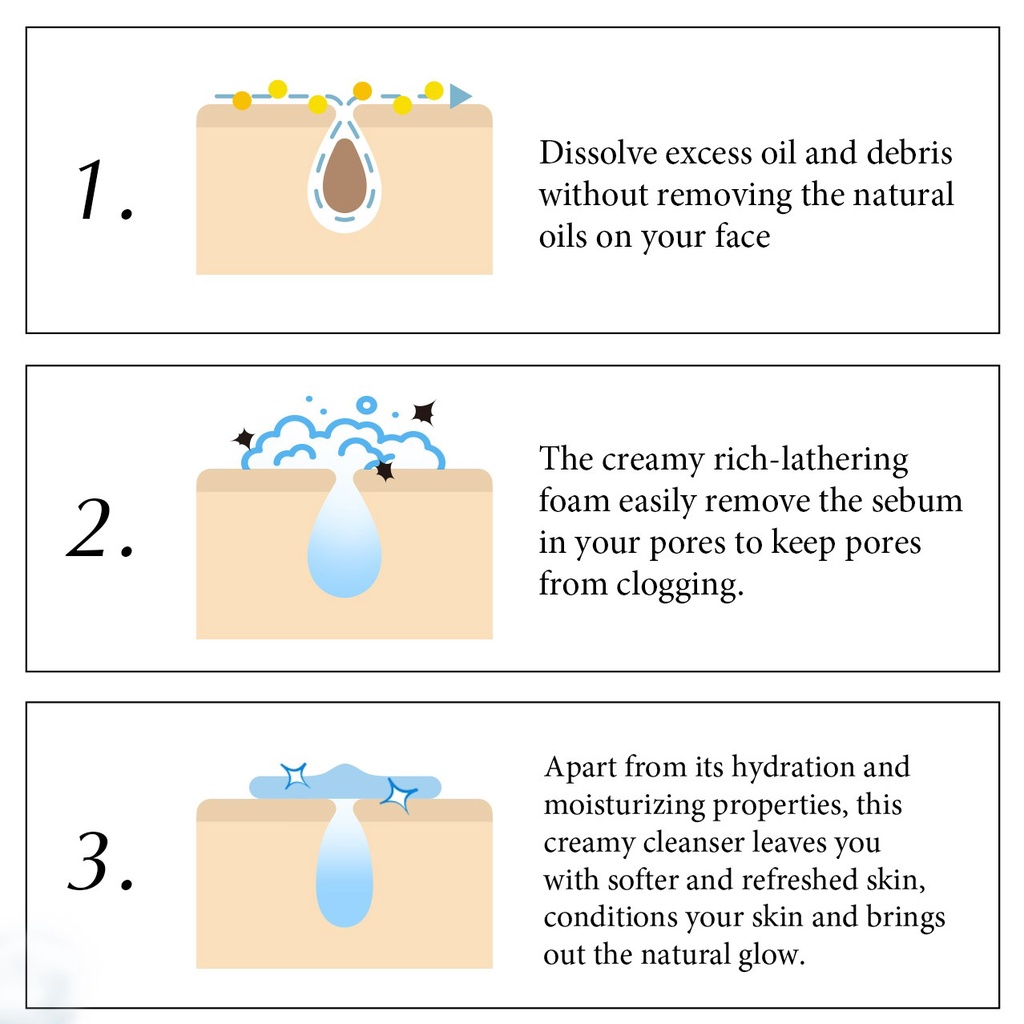 1.

Dissolve excess oil and debris without removing the natural oils on your face

2.

The creamy rich-lathering foam easily remove the sebum in your pores to keep pores from clogging.

3.

Apart from its hydration and moisturizing properties, this creamy cleanser leaves you with softer and refreshed skin, conditions your skin and brings out the natural glow.