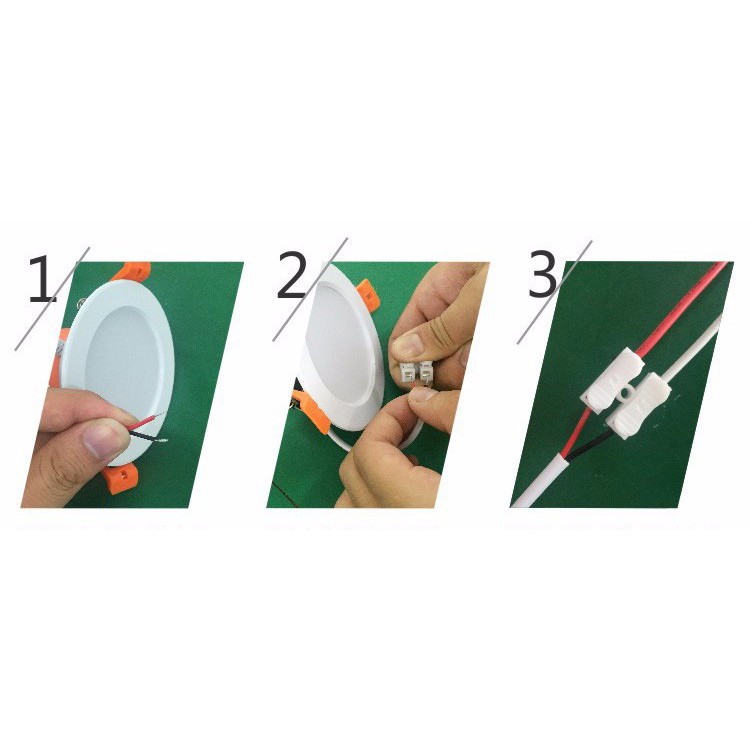 1

2

3