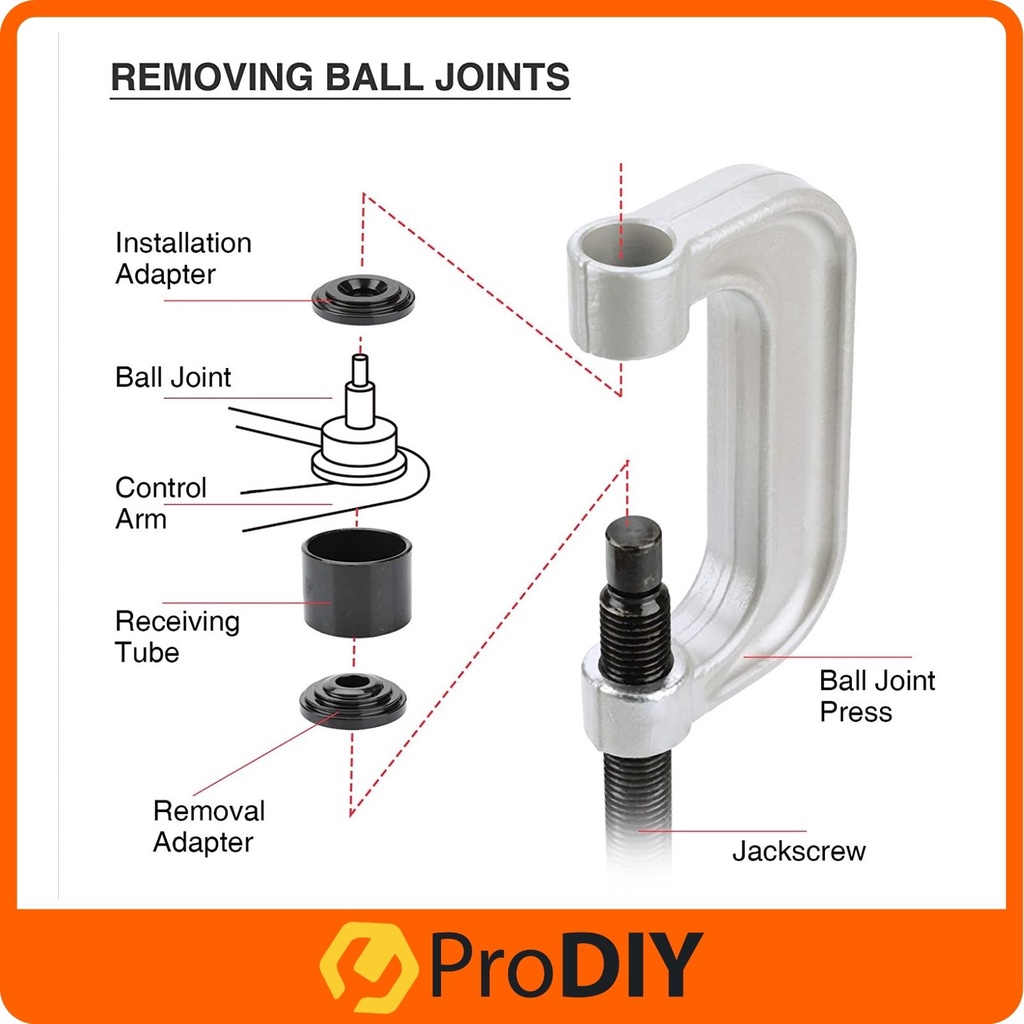 REMOVING BALL JOINTS

Installation Adapter

Ball Joint

Control Arm

Receiving Tube

Removal Adapter

Ball Joint Press

Jackscrew

ProDIY