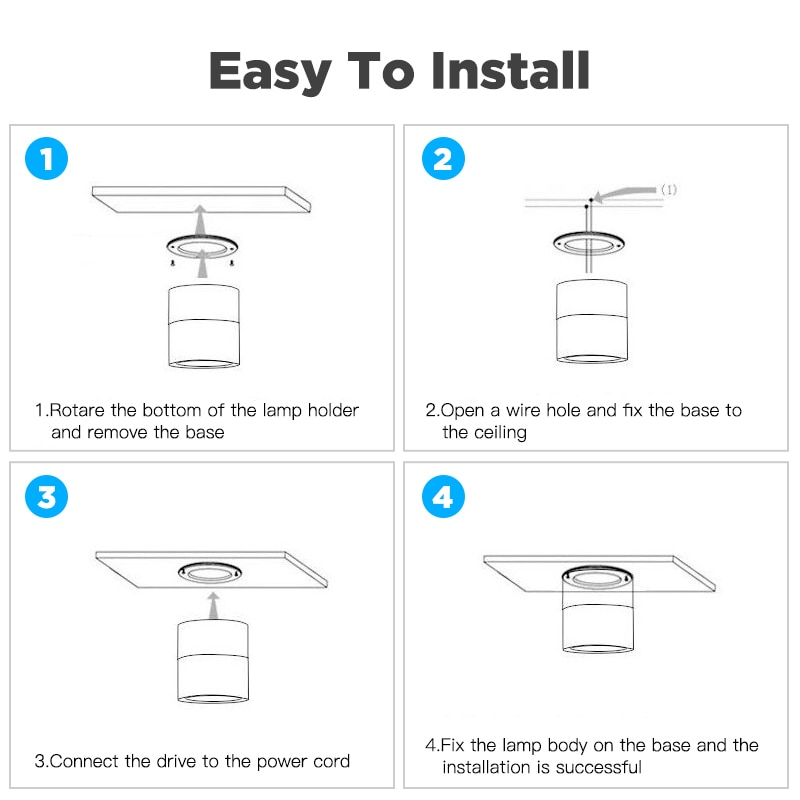 Easy To Install

1

1.Rotare the bottom of the lamp holder and remove the base

2

(1)

2.Open a wire hole and fix the base to the ceiling

3

3.Connect the drive to the power cord

4

4.Fix the lamp body on the base and the installation is successful