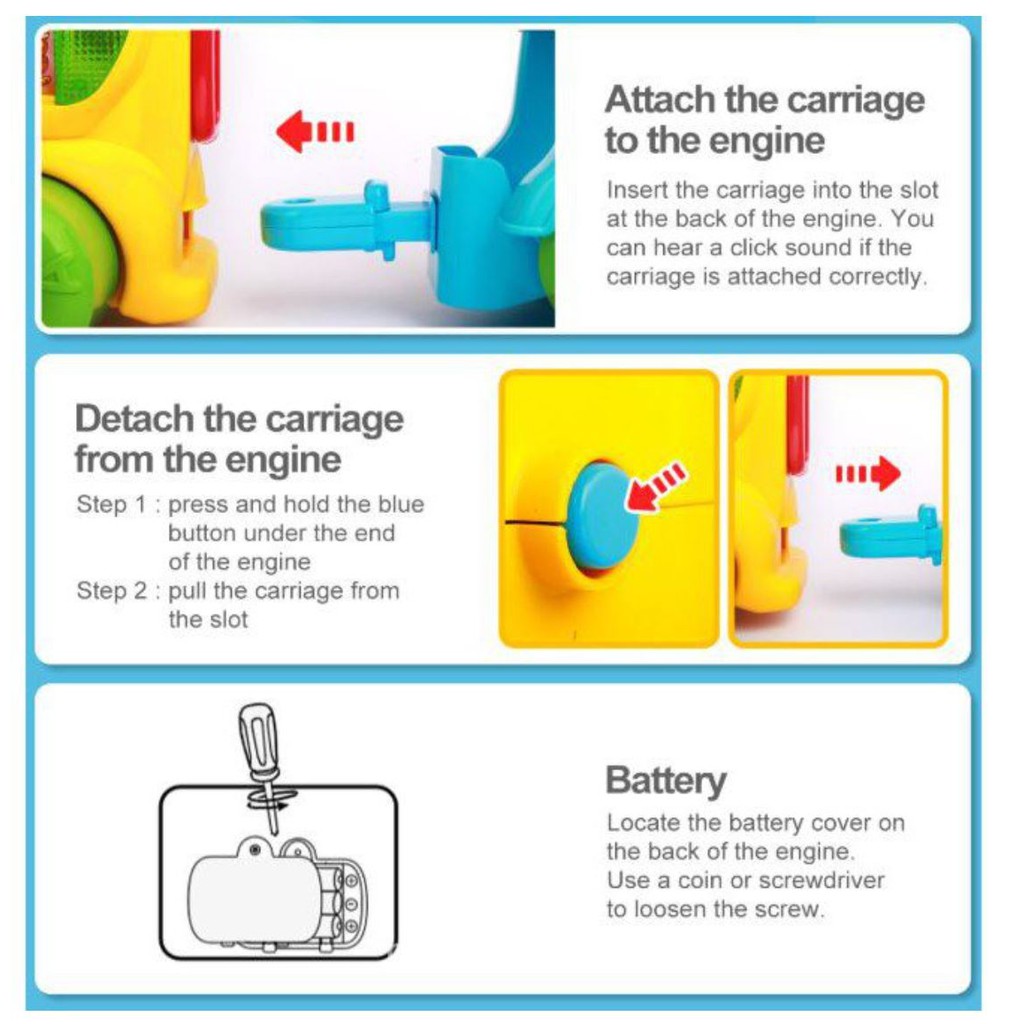 Attach the carriage to the engine

Insert the carriage into the slot at the back of the engine. You can hear a click sound if the carriage is attached correctly.

Detach the carriage from the engine

Step 1 : press and hold the blue button under the end of the engine

Step 2 : pull the carriage from the slot

Battery

Locate the battery cover on the back of the engine. Use a coin or screwdriver to loosen the screw.