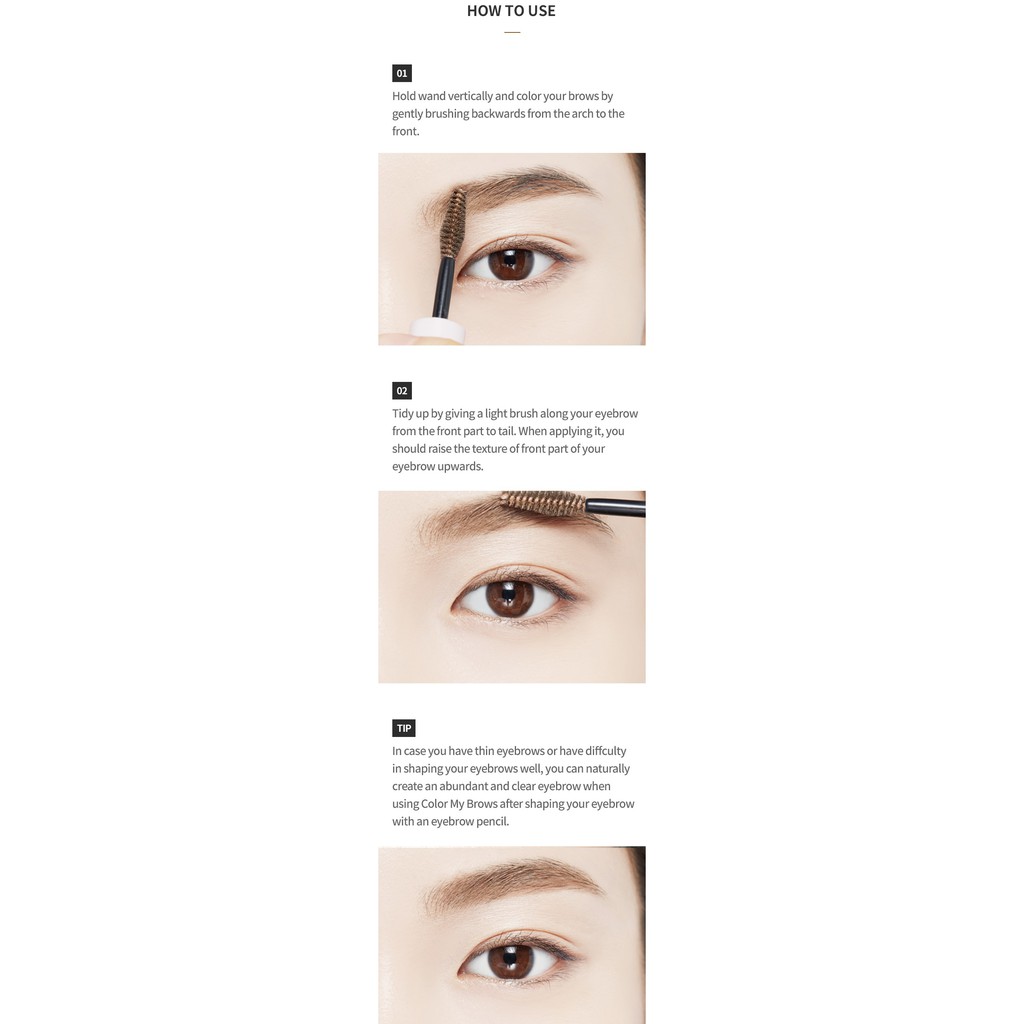 HOW TO USE

01

Hold wand vertically and color your brows by gently brushing backwards from the arch to the front.

02

Tidy up by giving a light brush along your eyebrow from the front part to tail. When applying it, you should raise the texture of front part of your eyebrow upwards.

TIP

In case you have thin eyebrows or have diffculty in shaping your eyebrows well, you can naturally create an abundant and clear eyebrow when using Color My Brows after shaping your eyebrow with an eyebrow pencil.