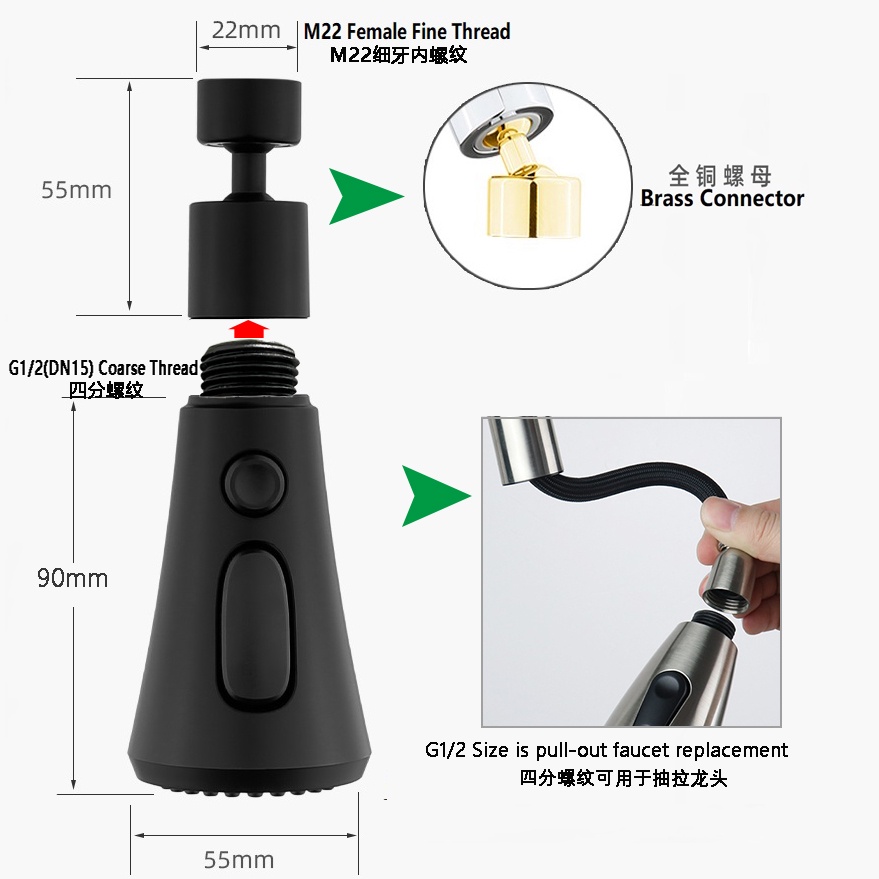 22mm

M22 Female Fine Thread
M22细牙内螺纹

55mm

全铜螺母
Brass Connector

G1/2(DN15) Coarse Thread
四分螺纹

90mm

G1/2 Size is pull-out faucet replacement
四分螺纹可用于抽拉龙头

55mm