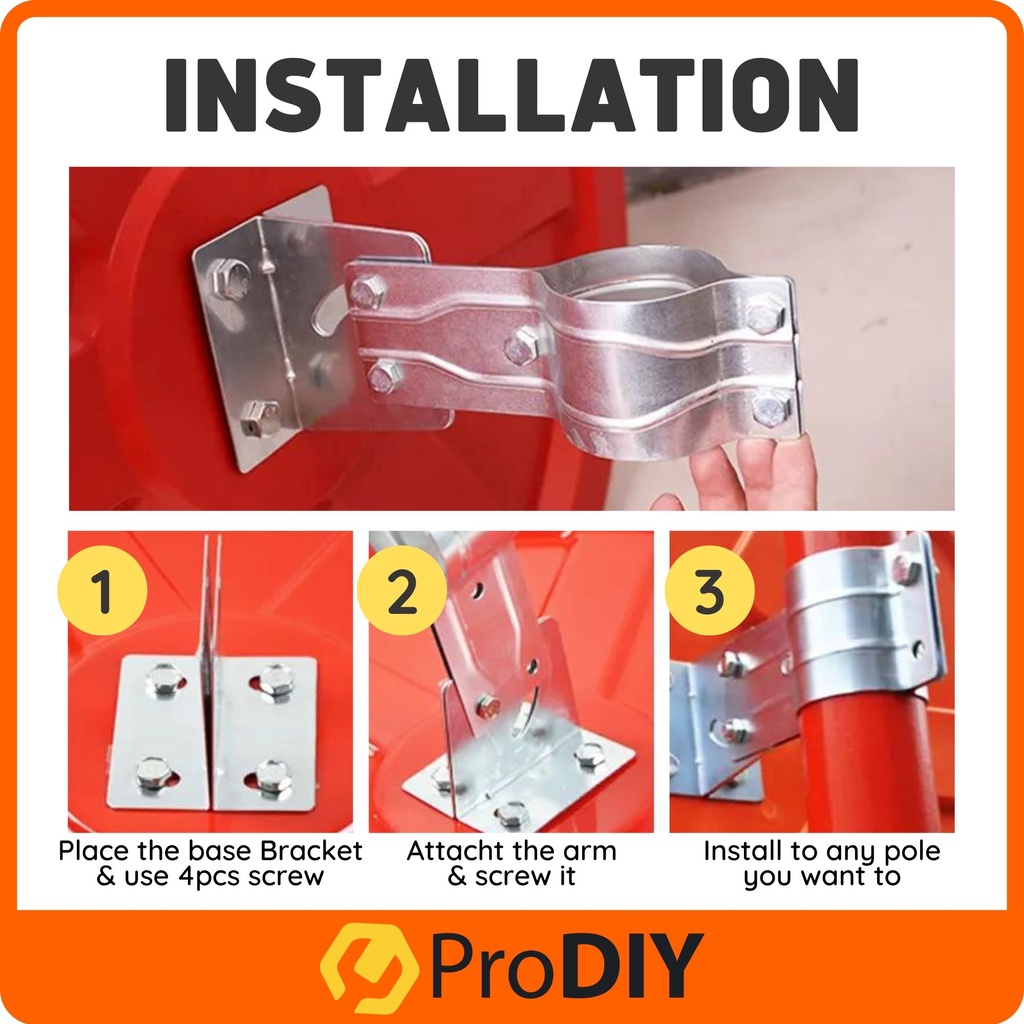 INSTALLATION

1

Place the base Bracket & use 4pcs screw

2

Attacht the arm & screw it

3

Install to any pole you want to

ProDIY