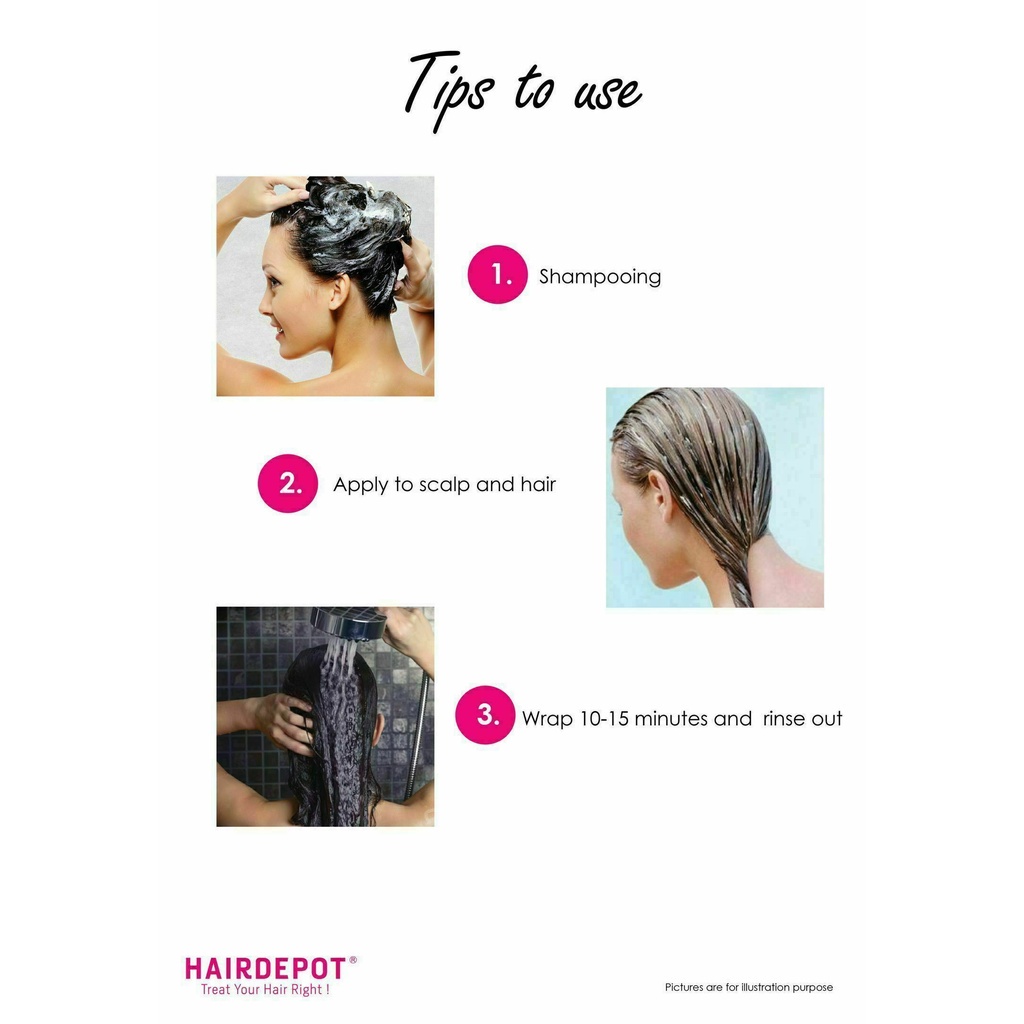 Tips to use

1. Shampooing

2. Apply to scalp and hair

3. Wrap 10-15 minutes and rinse out

HAIRDEPOT®
Treat Your Hair Right !

Pictures are for illustration purpose