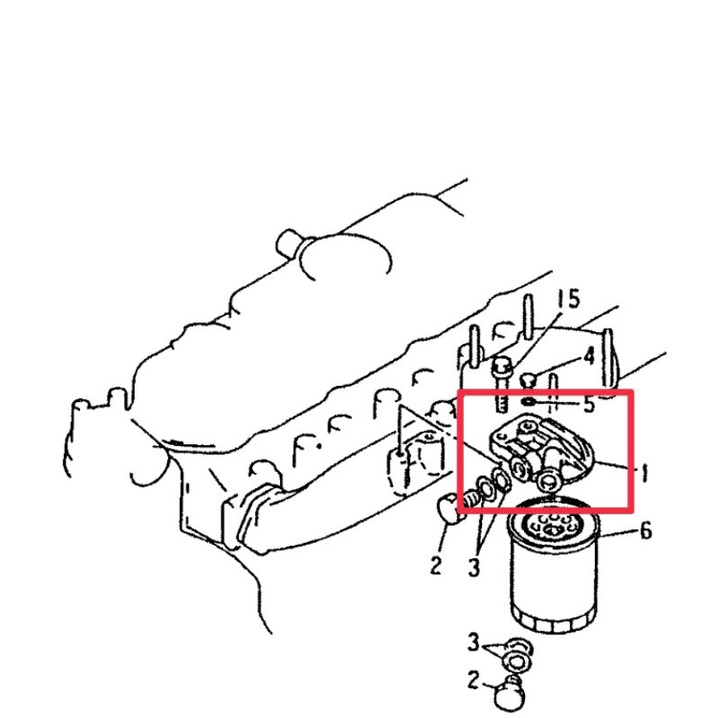 15
4
5
1
6
2
3
3
2