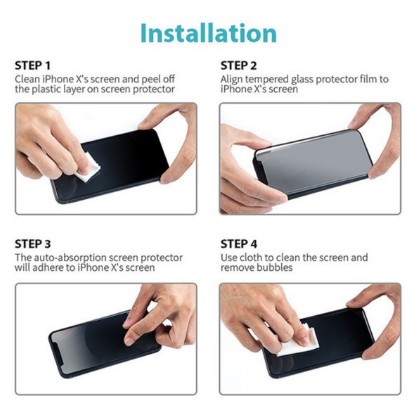 Installation

STEP 1
Clean iPhone X's screen and peel off the plastic layer on screen protector

STEP 2
Align tempered glass protector film to iPhone X's screen

STEP 3
The auto-absorption screen protector will adhere to iPhone X's screen

STEP 4
Use cloth to clean the screen and remove bubbles