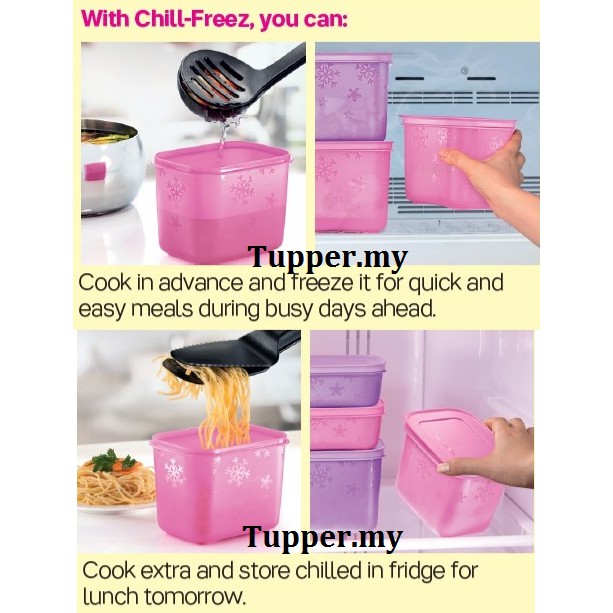 With Chill-Freez, you can:

Tupper.my

Cook in advance and freeze it for quick and easy meals during busy days ahead.

Tupper.my

Cook extra and store chilled in fridge for lunch tomorrow.