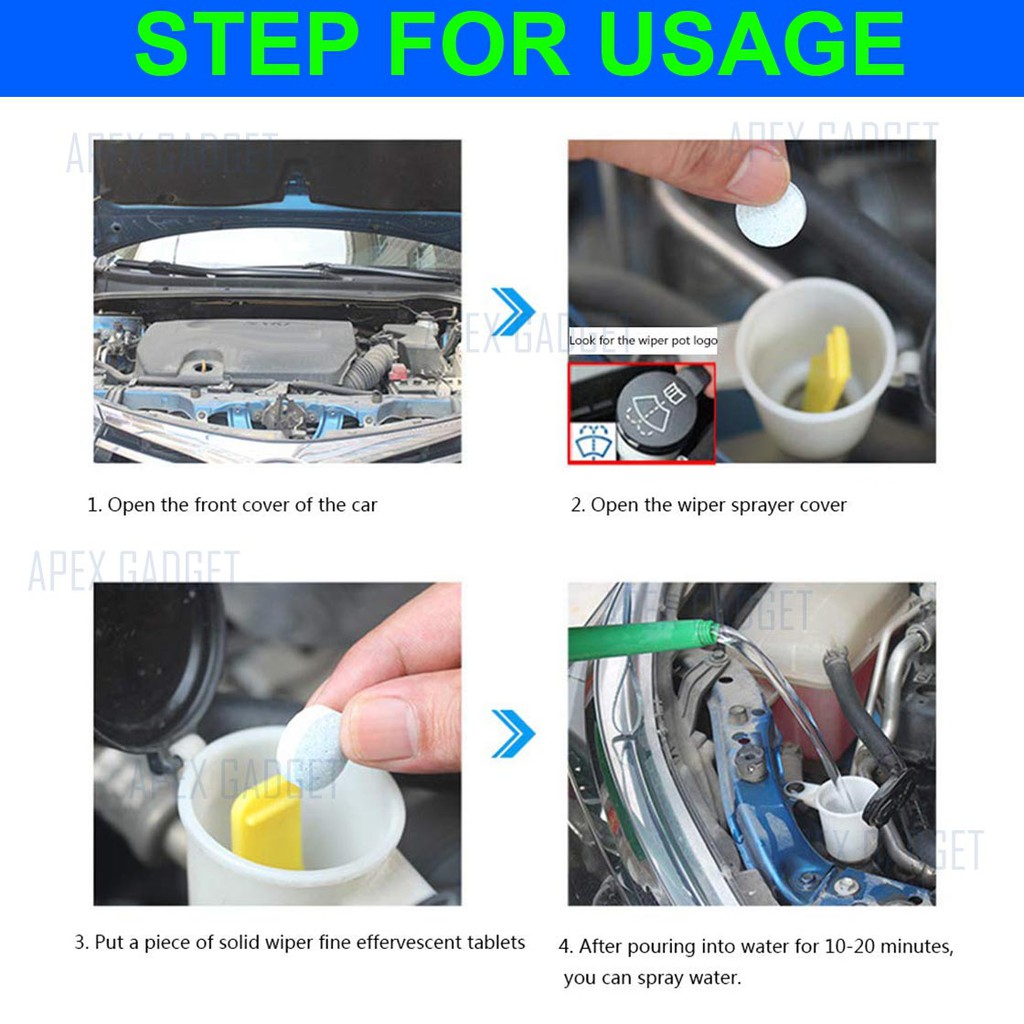 STEP FOR USAGE

APEX GADGET

APEX GADGET

APEX GADGET

Look for the wiper pot logo

1. Open the front cover of the car

2. Open the wiper sprayer cover

APEX GADGET

APEX GADGET

APEX GADGET

APEX GADGET

3. Put a piece of solid wiper fine effervescent tablets

4. After pouring into water for 10-20 minutes, you can spray water.