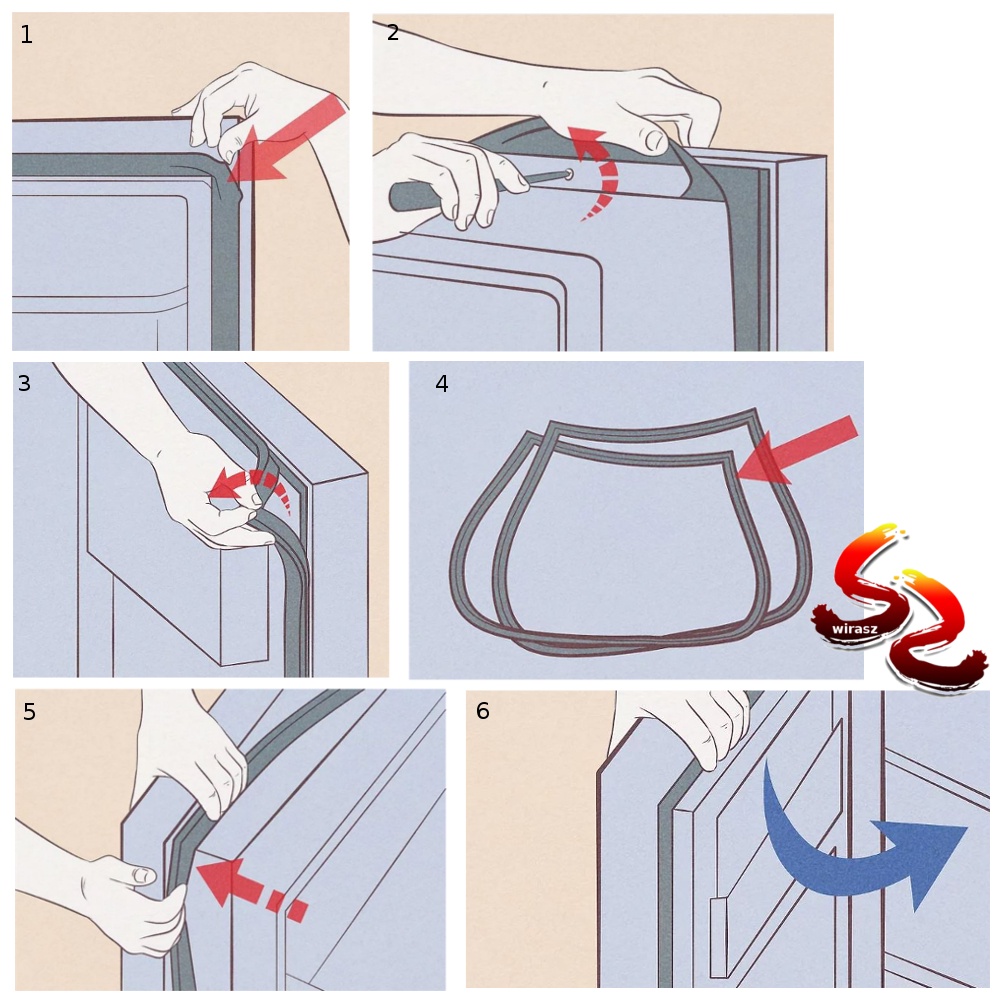 1
2
3
4
wirasz
5
6