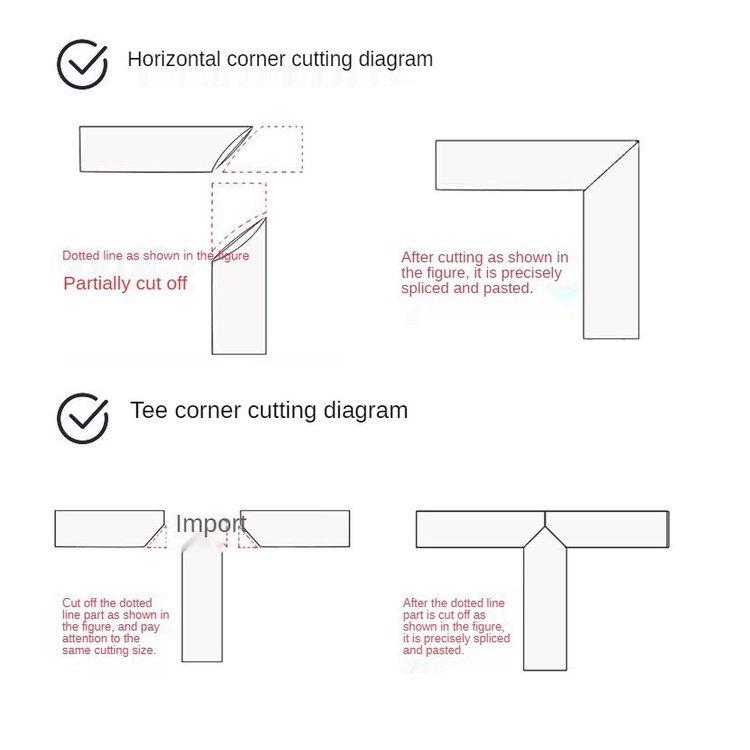 Horizontal corner cutting diagram

Dotted line as shown in the figure

Partially cut off

After cutting as shown in the figure, it is precisely spliced and pasted.

Tee corner cutting diagram

Import

Cut off the dotted line part as shown in the figure, and pay attention to the same cutting size.

After the dotted line part is cut off as shown in the figure, it is precisely spliced and pasted.