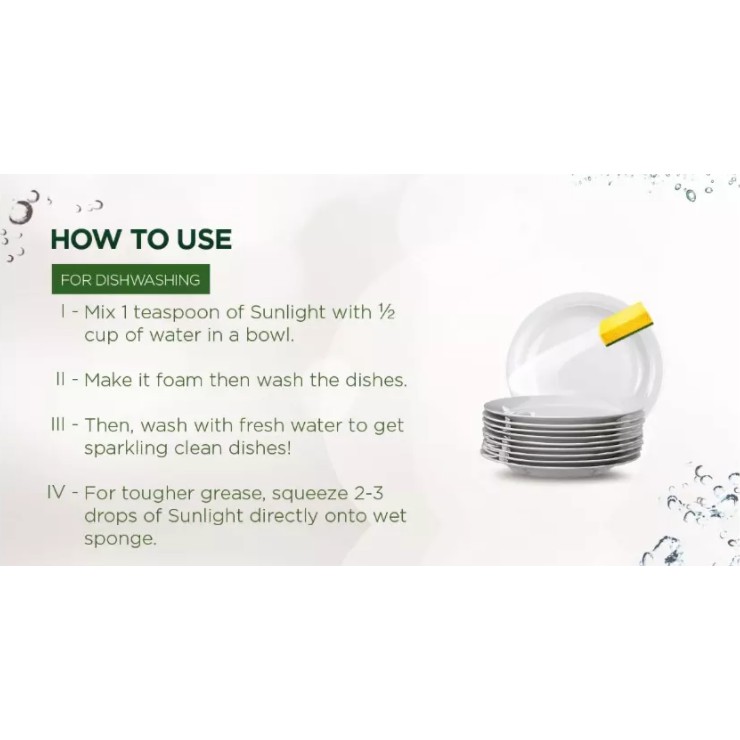 HOW TO USE

FOR DISHWASHING

I - Mix 1 teaspoon of Sunlight with ½ cup of water in a bowl.

II - Make it foam then wash the dishes.

III - Then, wash with fresh water to get sparkling clean dishes!

IV - For tougher grease, squeeze 2-3 drops of Sunlight directly onto wet sponge.