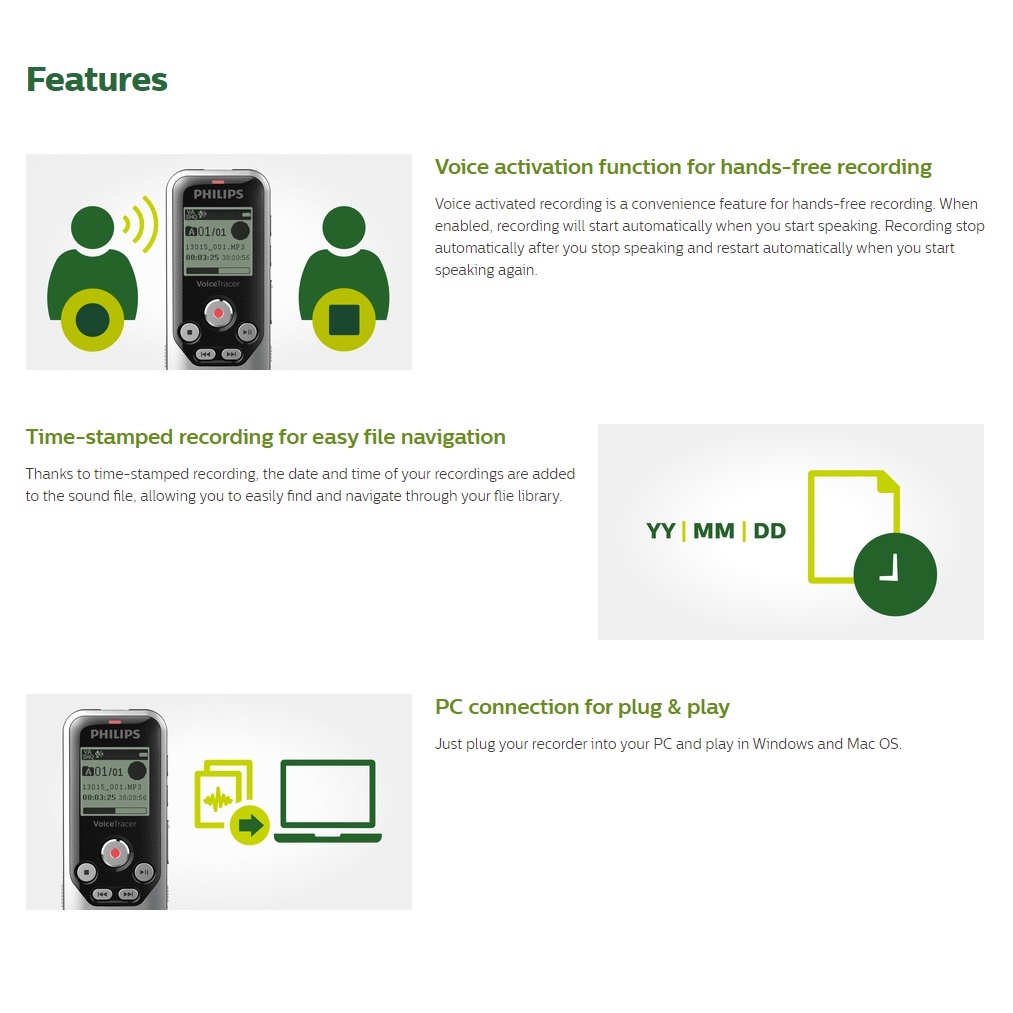 Features

PHILIPS
A 01/01
13015_001.MP3
00:03:25 30:20:56
VoiceTracer

Voice activation function for hands-free recording

Voice activated recording is a convenience feature for hands-free recording. When enabled, recording will start automatically when you start speaking. Recording stop automatically after you stop speaking and restart automatically when you start speaking again.

Time-stamped recording for easy file navigation

Thanks to time-stamped recording, the date and time of your recordings are added to the sound file, allowing you to easily find and navigate through your file library.

YY | MM | DD

PHILIPS
A 01/01
13015_001.MP3
00:03:25 30:20:56
VoiceTracer

PC connection for plug & play

Just plug your recorder into your PC and play in Windows and Mac OS.