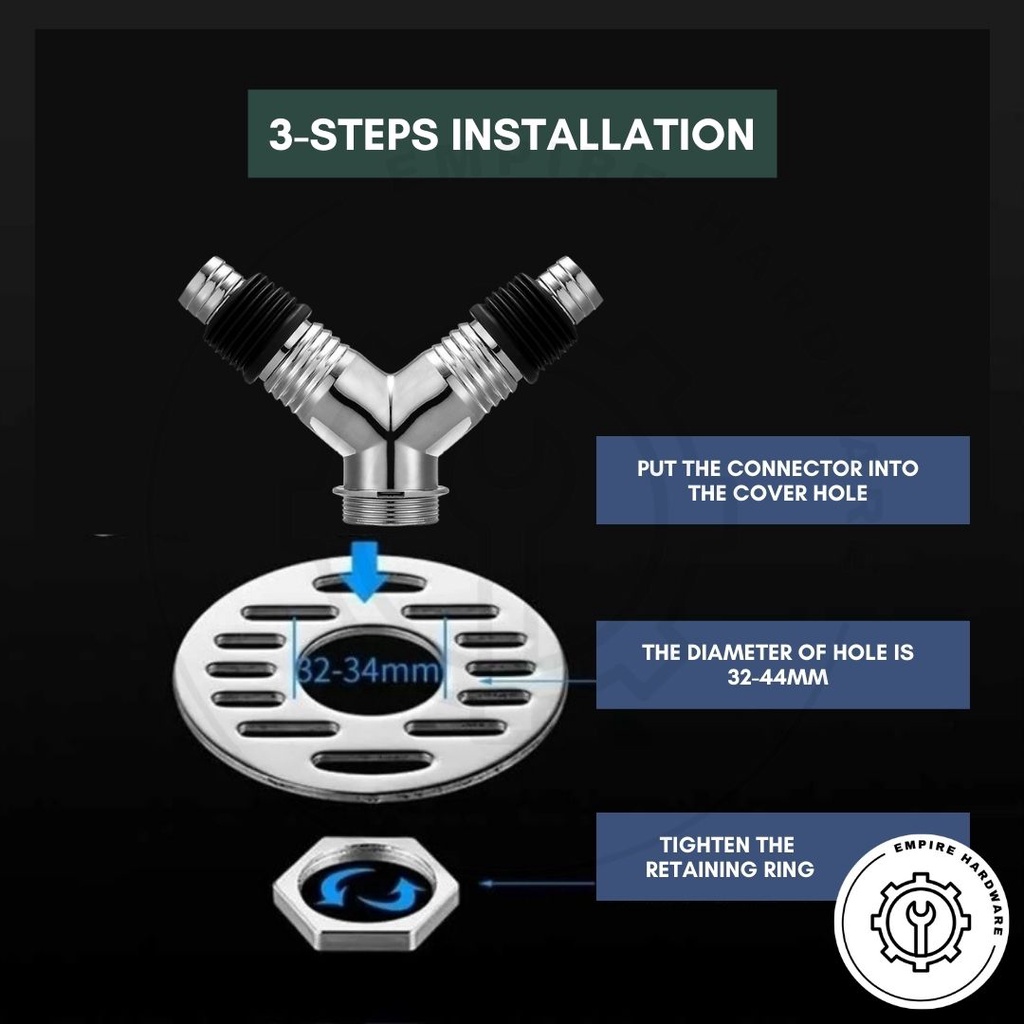 3-STEPS INSTALLATION

PUT THE CONNECTOR INTO THE COVER HOLE

32-34mm

THE DIAMETER OF HOLE IS 32-44MM

TIGHTEN THE RETAINING RING

EMPIRE HARDWARE