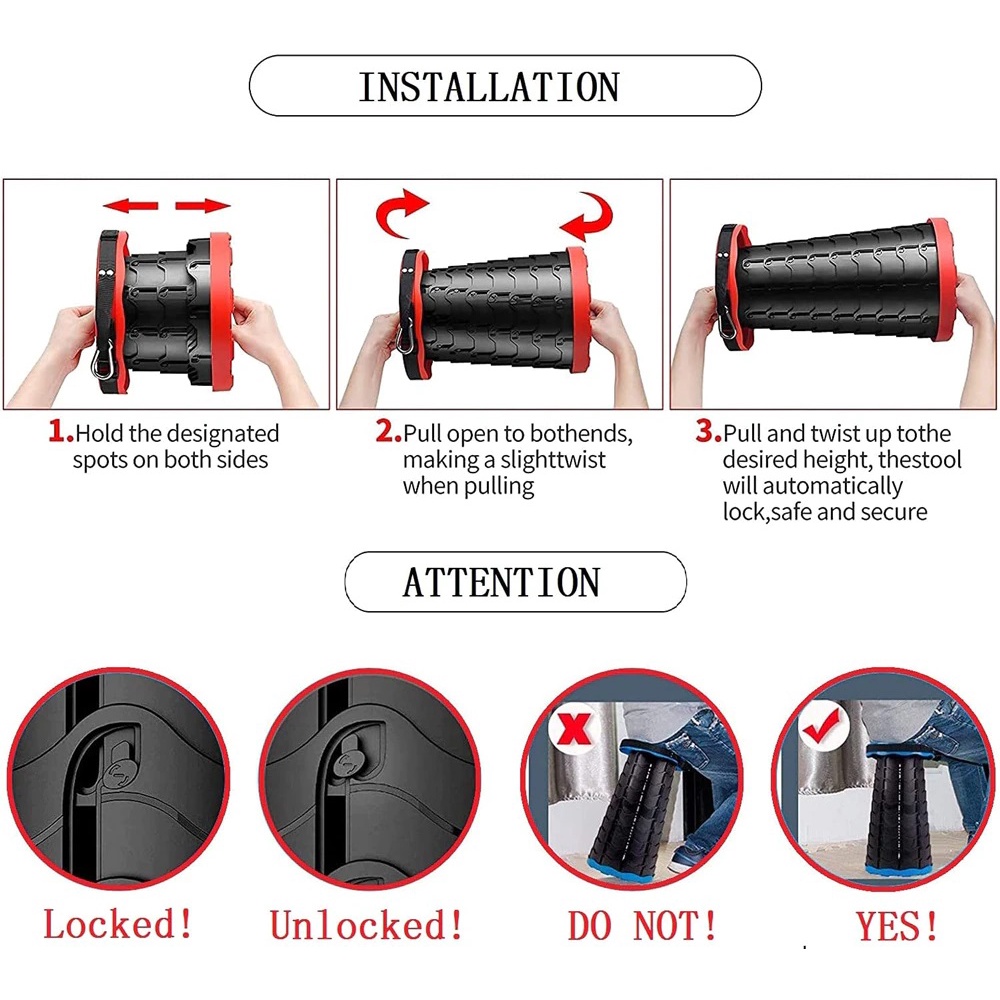 INSTALLATION

1.Hold the designated spots on both sides

2.Pull open to bothends, making a slighttwist when pulling

3.Pull and twist up tothe desired height, thestool will automatically lock,safe and secure

ATTENTION

Locked!

Unlocked!

DO NOT!

YES!