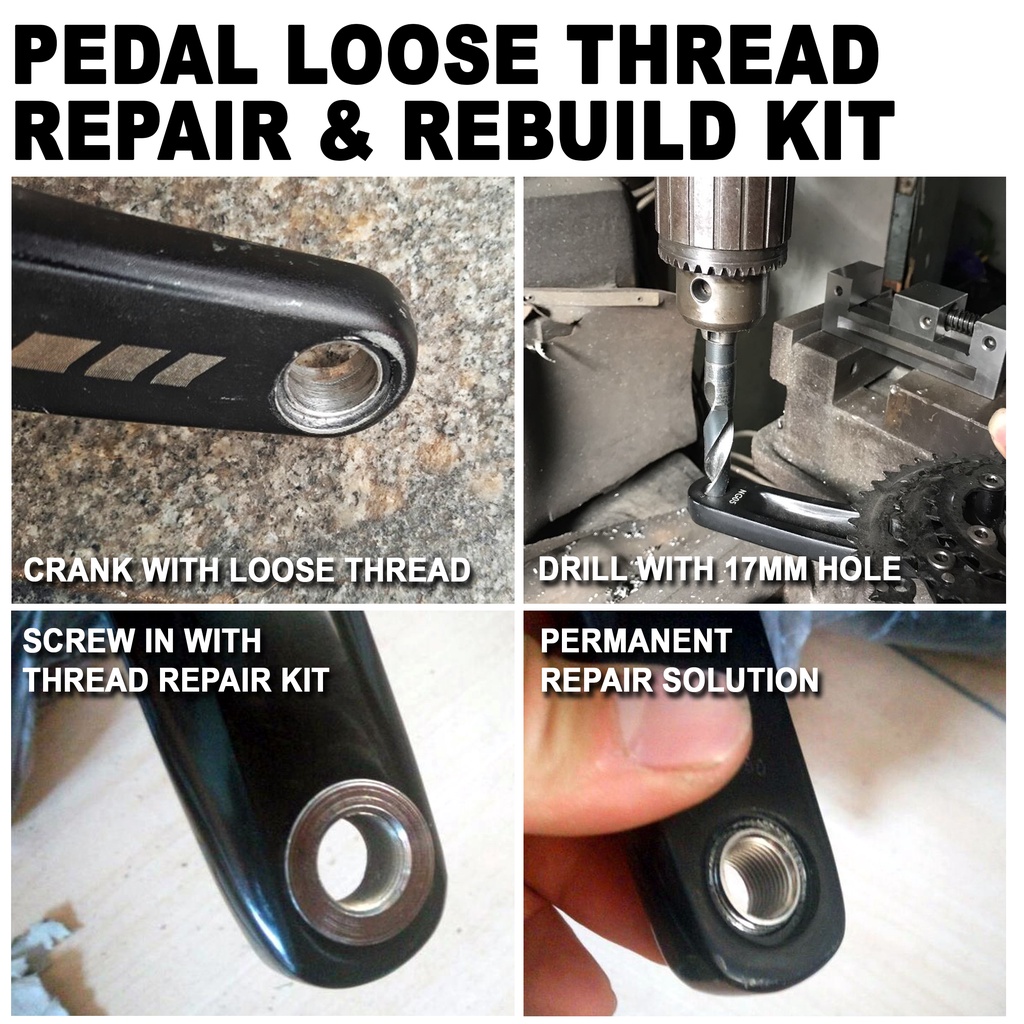 PEDAL LOOSE THREAD REPAIR & REBUILD KIT

CRANK WITH LOOSE THREAD

DRILL WITH 17MM HOLE

SCREW IN WITH THREAD REPAIR KIT

PERMANENT REPAIR SOLUTION