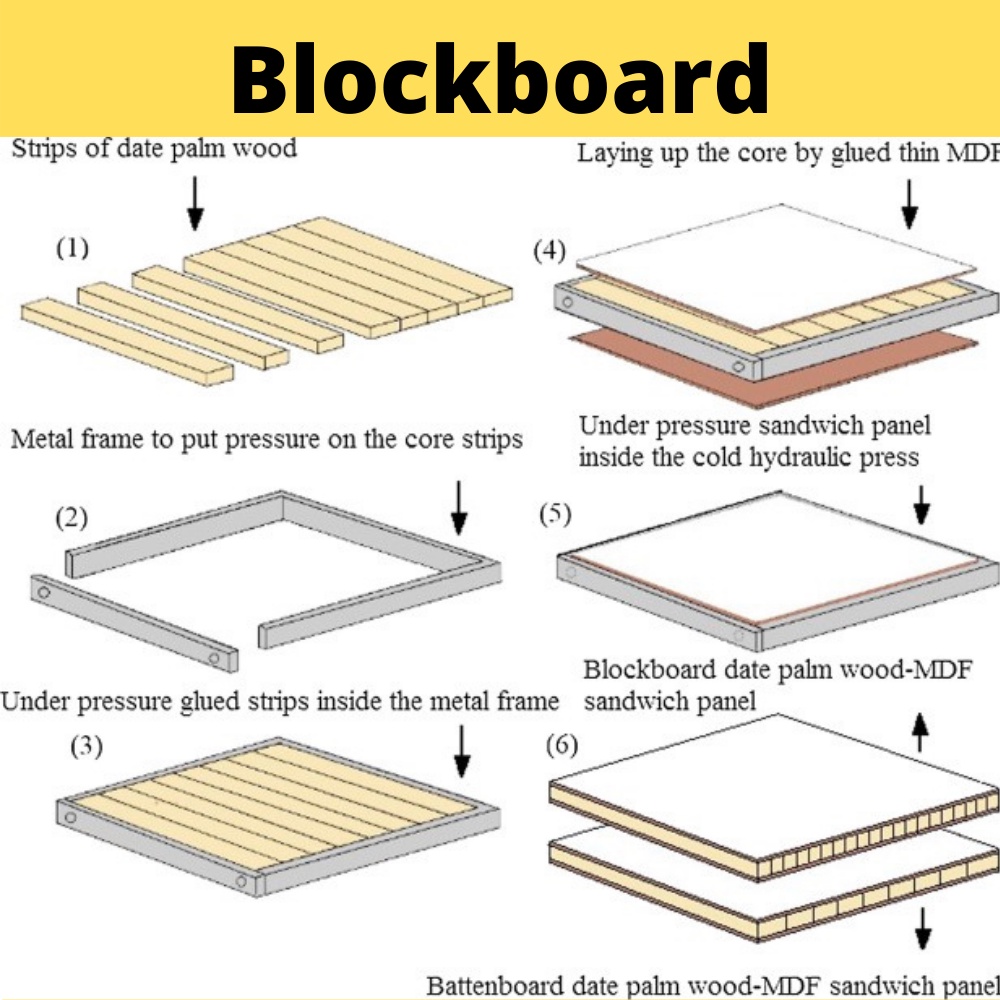 Blockboard

Strips of date palm wood

(1)

Metal frame to put pressure on the core strips

(2)

Under pressure glued strips inside the metal frame

(3)

Laying up the core by glued thin MDF

(4)

Under pressure sandwich panel inside the cold hydraulic press

(5)

Blockboard date palm wood-MDF sandwich panel

(6)

Battenboard date palm wood-MDF sandwich panel