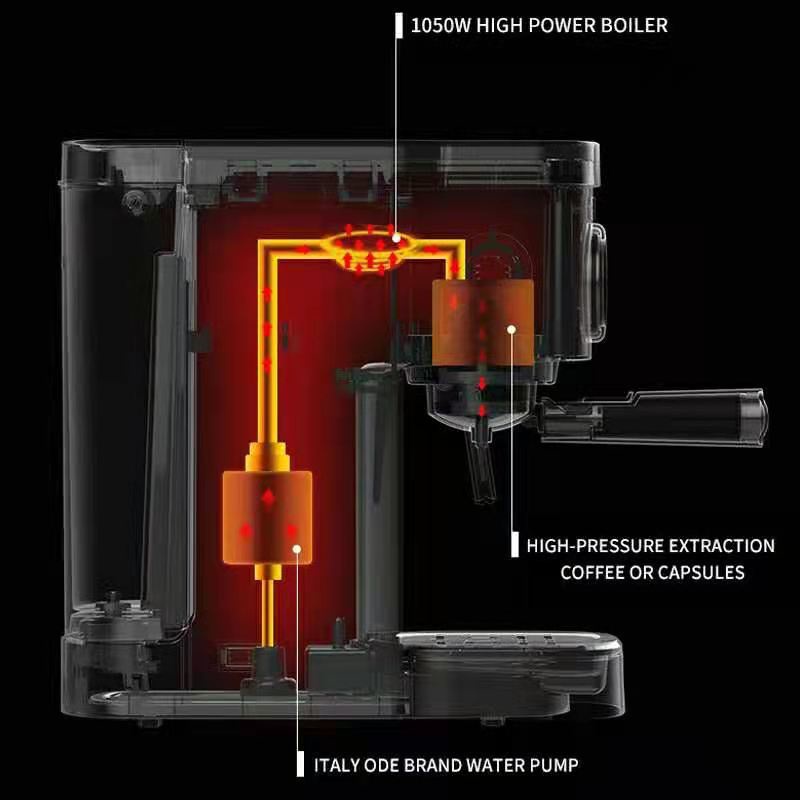 1050W HIGH POWER BOILER

HIGH-PRESSURE EXTRACTION COFFEE OR CAPSULES

ITALY ODE BRAND WATER PUMP