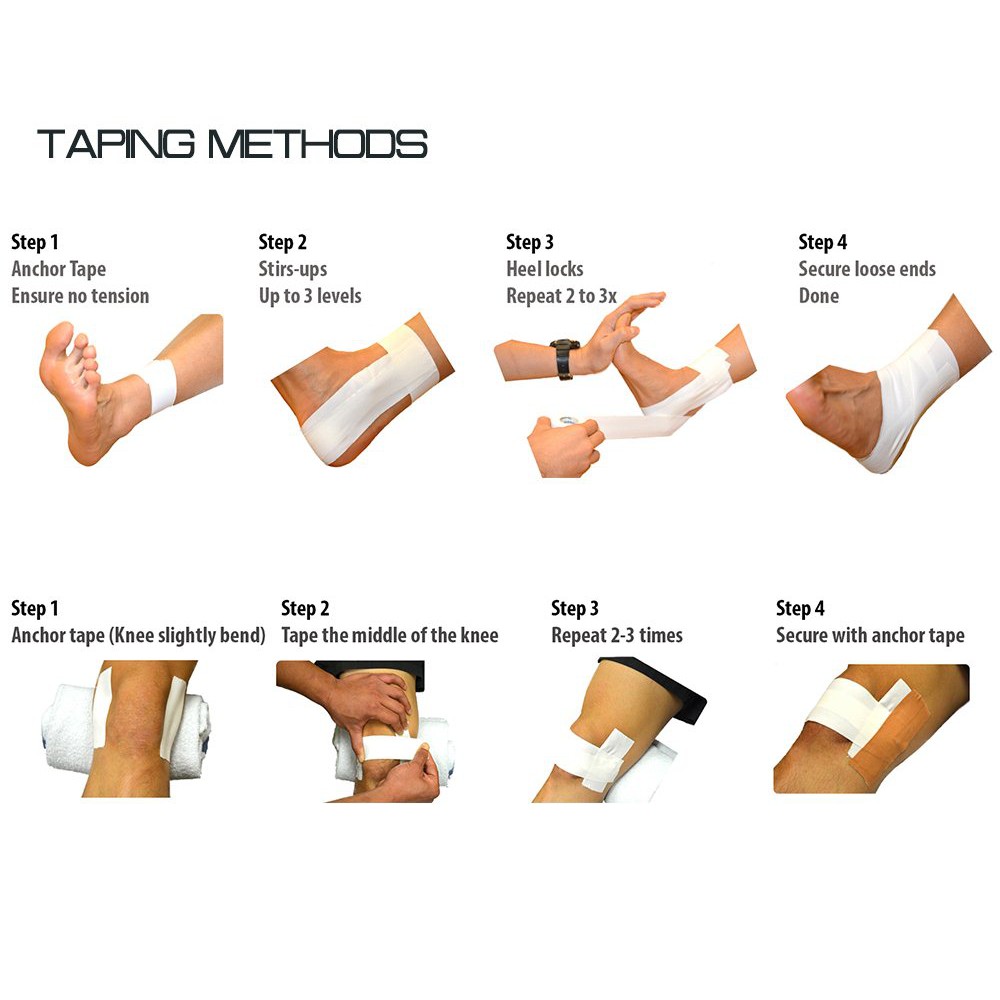 TAPING METHODS

Step 1
Anchor Tape
Ensure no tension

Step 2
Stirs-ups
Up to 3 levels

Step 3
Heel locks
Repeat 2 to 3x

Step 4
Secure loose ends
Done

Step 1
Anchor tape (Knee slightly bend)

Step 2
Tape the middle of the knee

Step 3
Repeat 2-3 times

Step 4
Secure with anchor tape