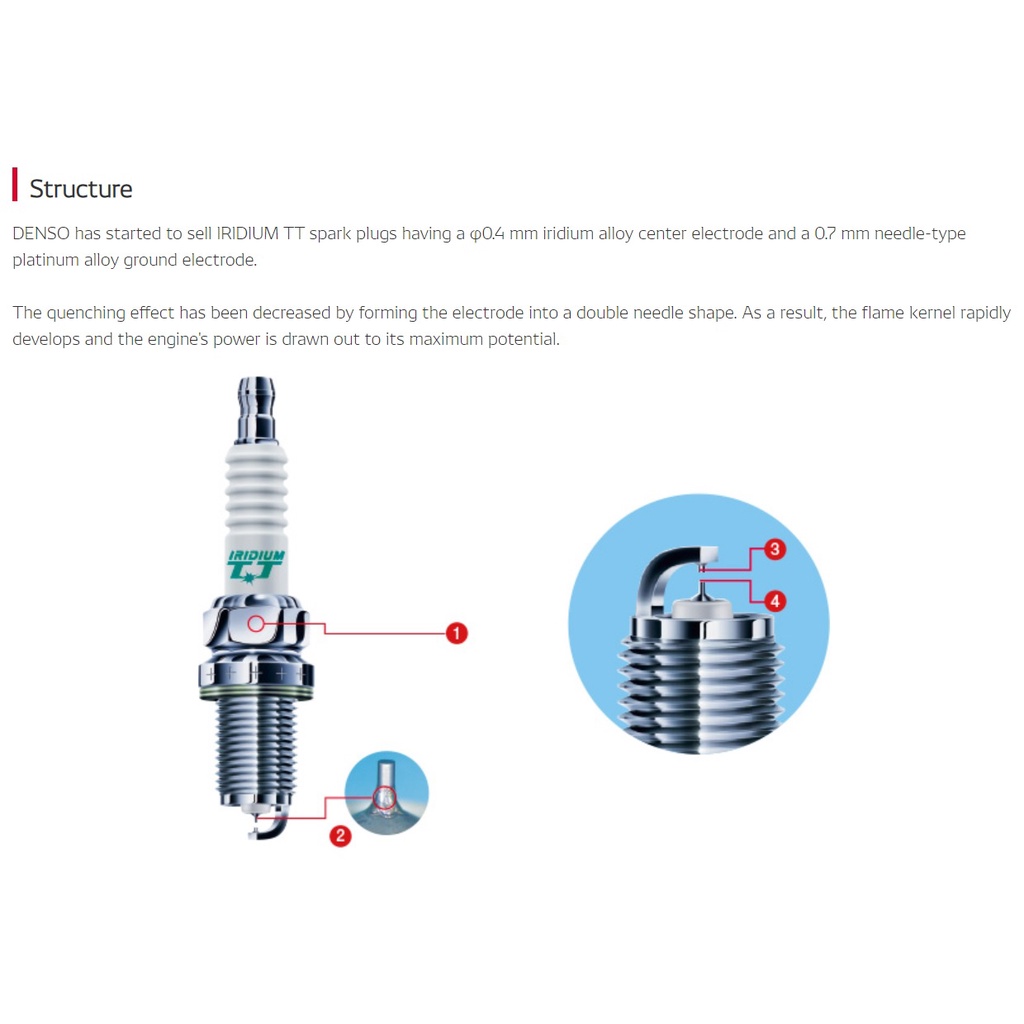 Structure

DENSO has started to sell IRIDIUM TT spark plugs having a φ0.4 mm iridium alloy center electrode and a 0.7 mm needle-type platinum alloy ground electrode.

The quenching effect has been decreased by forming the electrode into a double needle shape. As a result, the flame kernel rapidly develops and the engine's power is drawn out to its maximum potential.

IRIDIUM TT

1

2

3

4