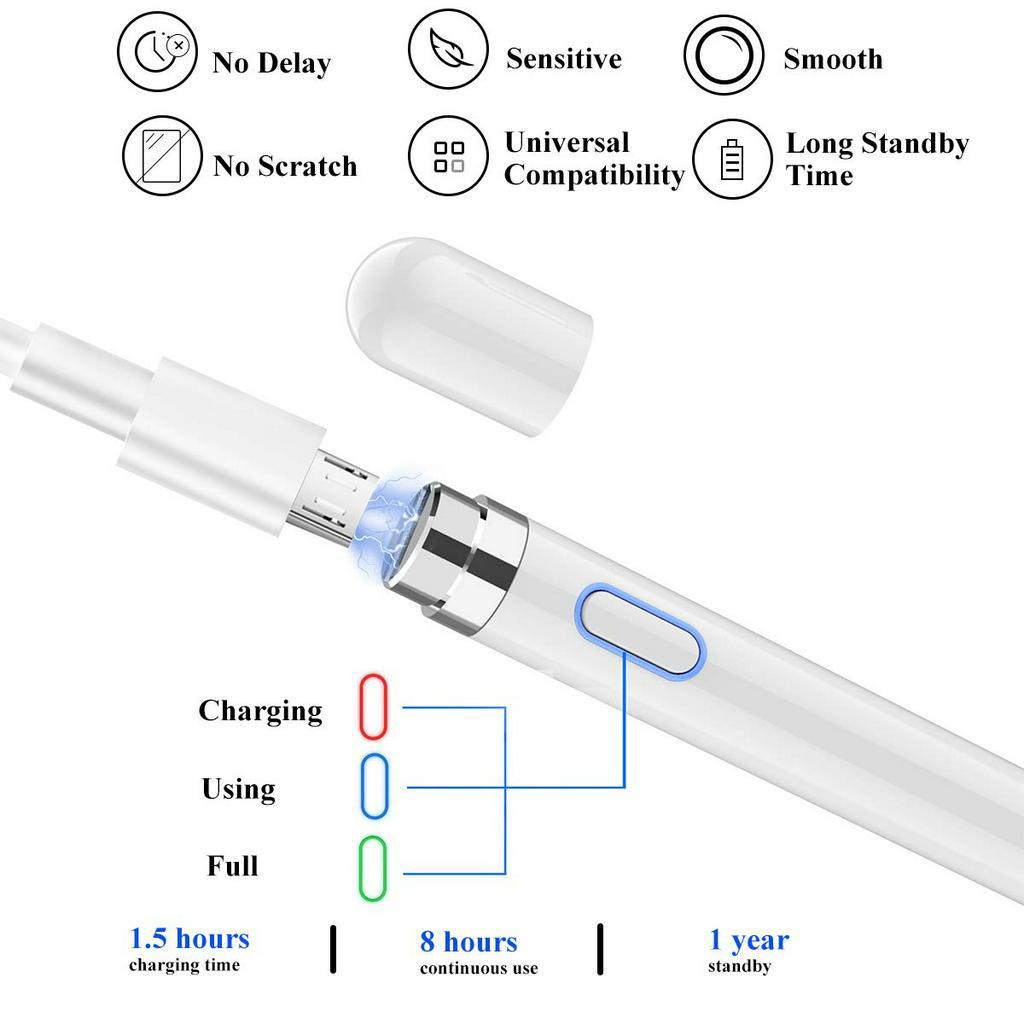 No Delay

Sensitive

Smooth

No Scratch

Universal Compatibility

Long Standby Time

Charging

Using

Full

1.5 hours
charging time

8 hours
continuous use

1 year
standby