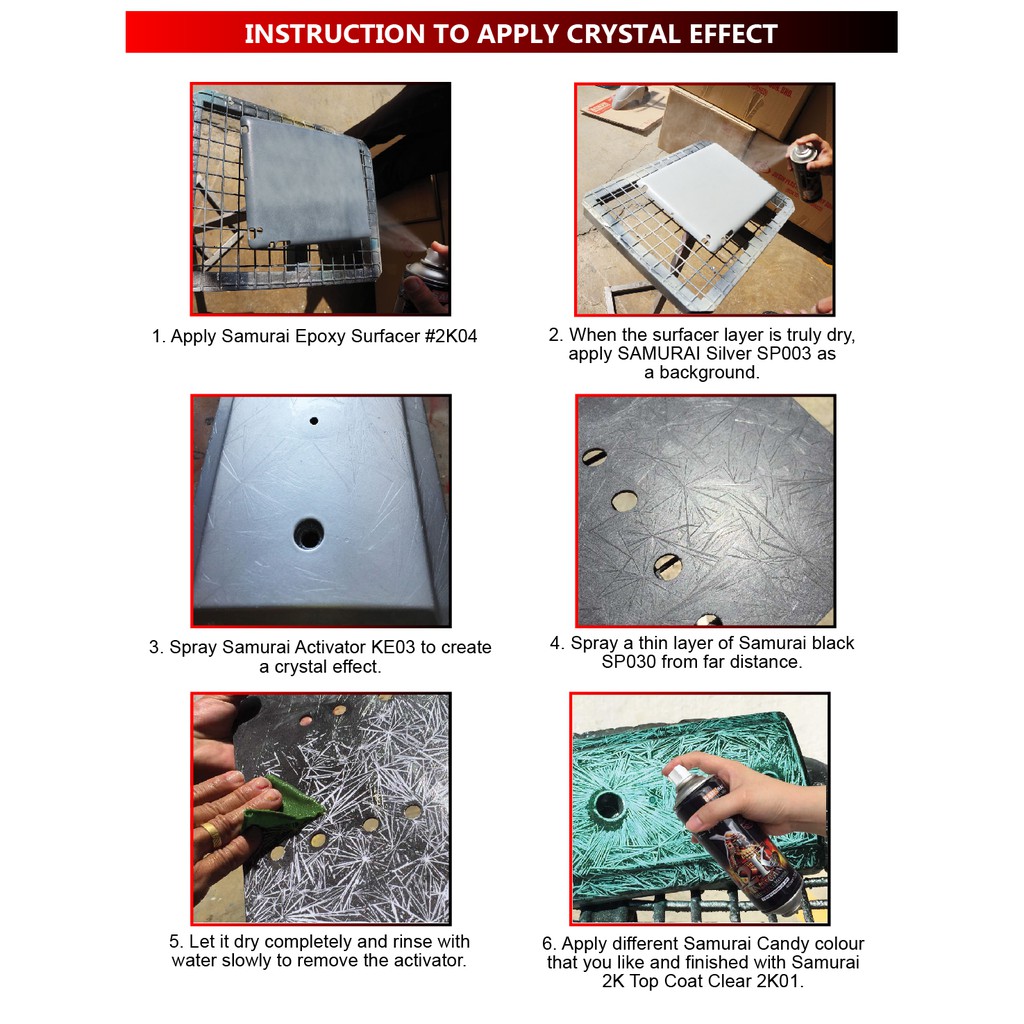 INSTRUCTION TO APPLY CRYSTAL EFFECT

1. Apply Samurai Epoxy Surfacer #2K04

2. When the surfacer layer is truly dry, apply SAMURAI Silver SP003 as a background.

3. Spray Samurai Activator KE03 to create a crystal effect.

4. Spray a thin layer of Samurai black SP030 from far distance.

5. Let it dry completely and rinse with water slowly to remove the activator.

6. Apply different Samurai Candy colour that you like and finished with Samurai 2K Top Coat Clear 2K01.