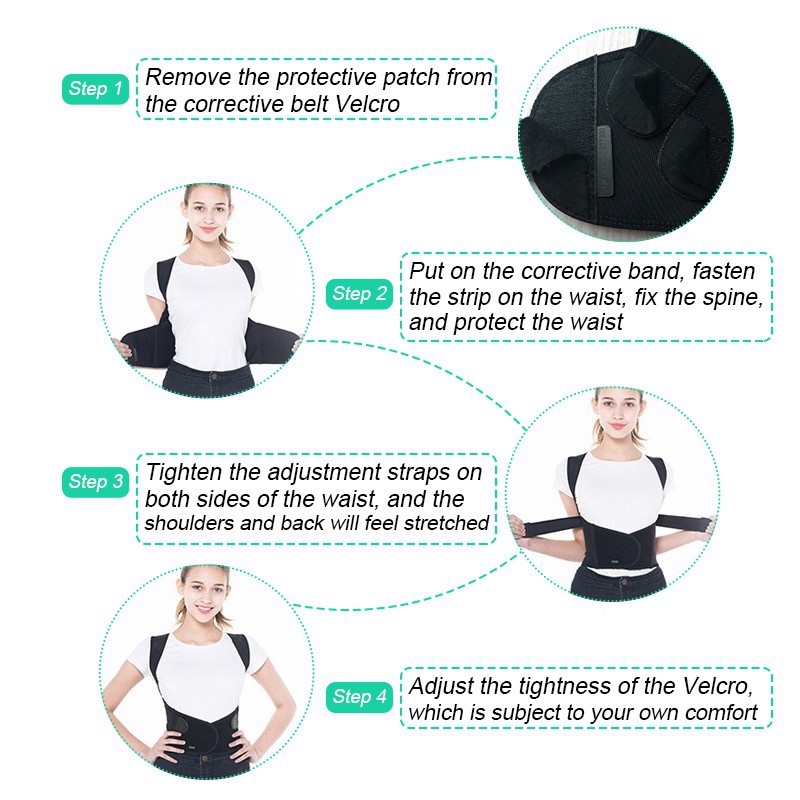 Step 1 Remove the protective patch from the corrective belt Velcro

Step 2 Put on the corrective band, fasten the strip on the waist, fix the spine, and protect the waist

Step 3 Tighten the adjustment straps on both sides of the waist, and the shoulders and back will feel stretched

Step 4 Adjust the tightness of the Velcro, which is subject to your own comfort