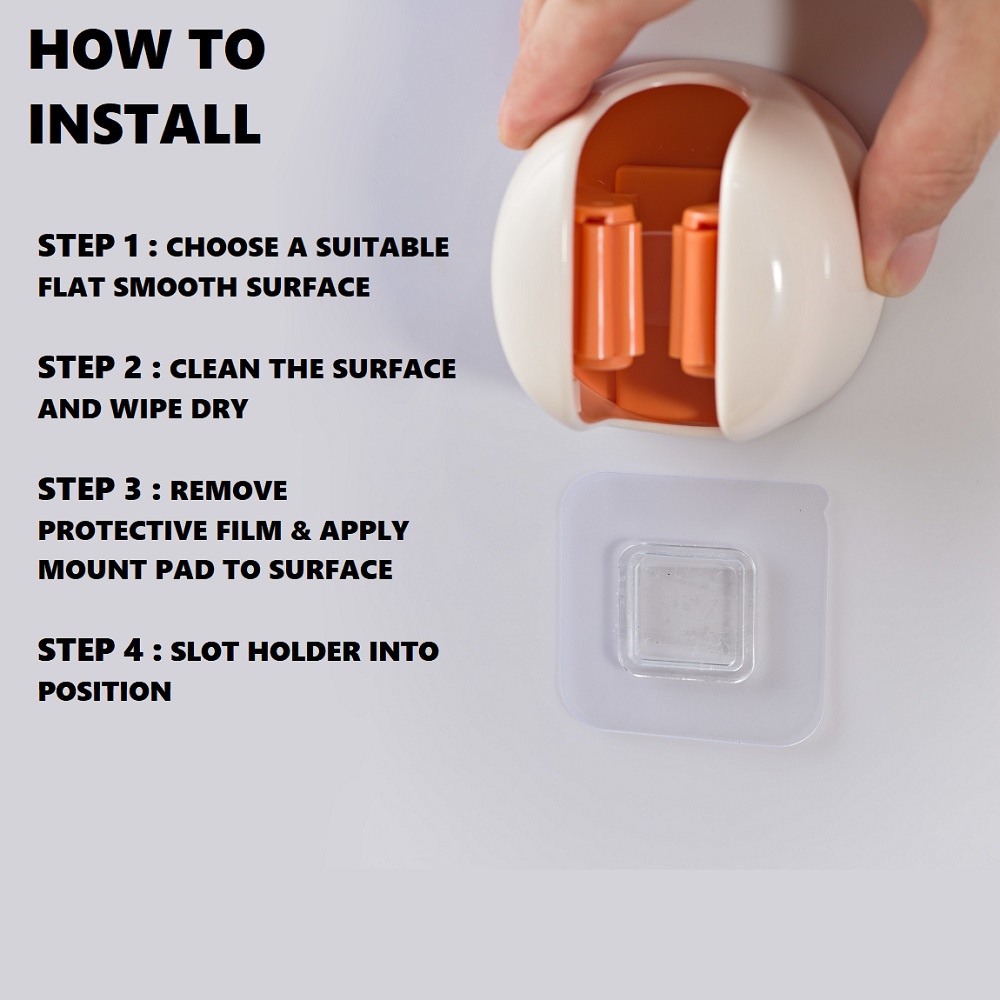 HOW TO INSTALL

STEP 1 : CHOOSE A SUITABLE FLAT SMOOTH SURFACE

STEP 2 : CLEAN THE SURFACE AND WIPE DRY

STEP 3 : REMOVE PROTECTIVE FILM & APPLY MOUNT PAD TO SURFACE

STEP 4 : SLOT HOLDER INTO POSITION