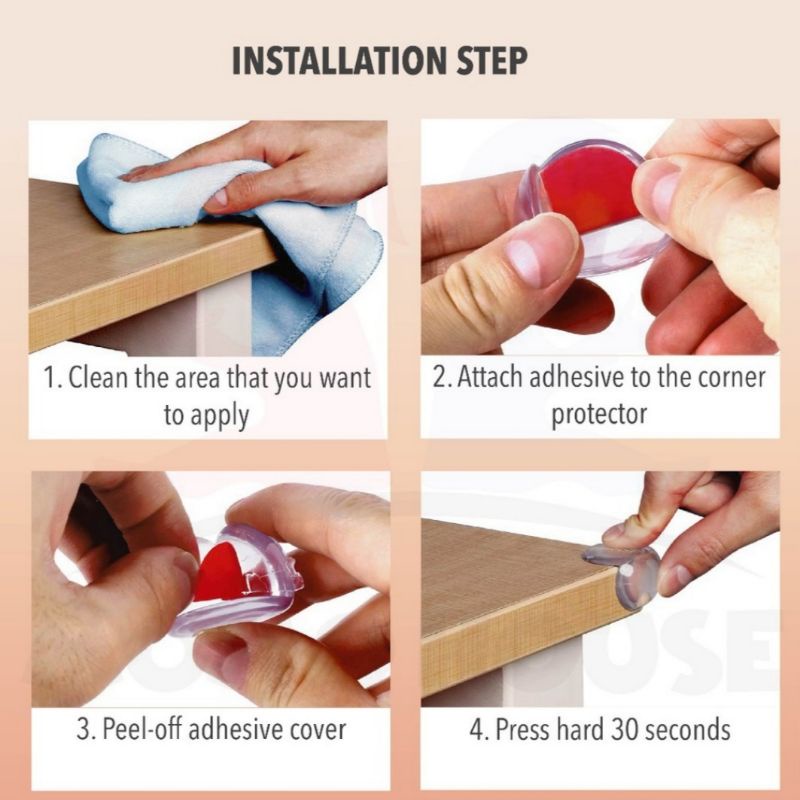 INSTALLATION STEP

1. Clean the area that you want to apply

2. Attach adhesive to the corner protector

3. Peel-off adhesive cover

4. Press hard 30 seconds