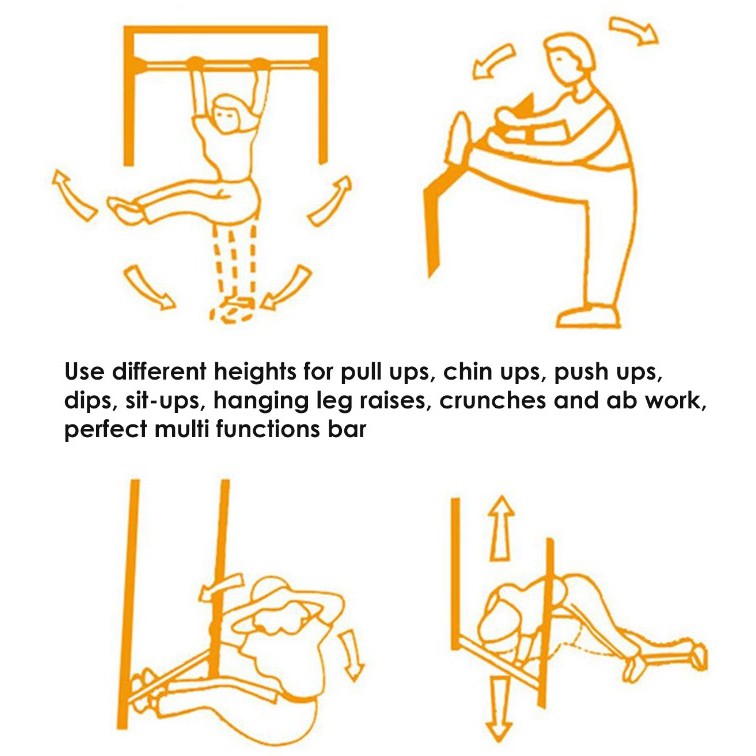 Use different heights for pull ups, chin ups, push ups, dips, sit-ups, hanging leg raises, crunches and ab work, perfect multi functions bar