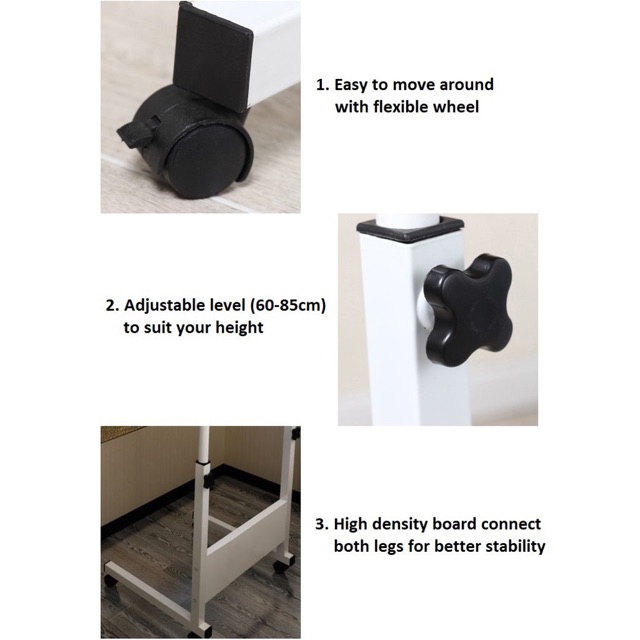 1. Easy to move around with flexible wheel

2. Adjustable level (60-85cm) to suit your height

3. High density board connect both legs for better stability