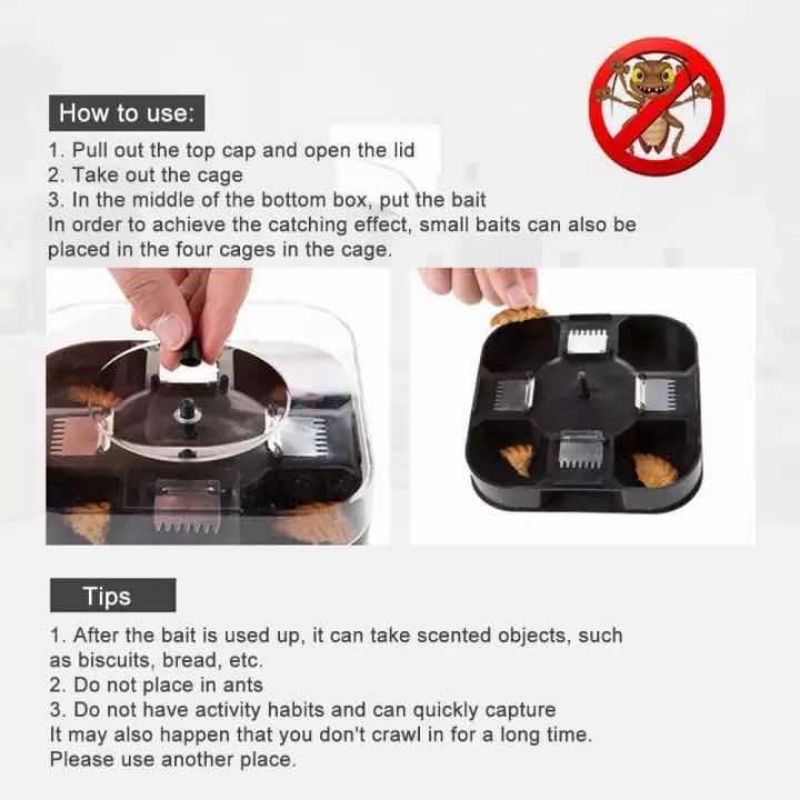 How to use:

1. Pull out the top cap and open the lid
2. Take out the cage
3. In the middle of the bottom box, put the bait
In order to achieve the catching effect, small baits can also be placed in the four cages in the cage.

Tips

1. After the bait is used up, it can take scented objects, such as biscuits, bread, etc.
2. Do not place in ants
3. Do not have activity habits and can quickly capture
It may also happen that you don't crawl in for a long time.
Please use another place.