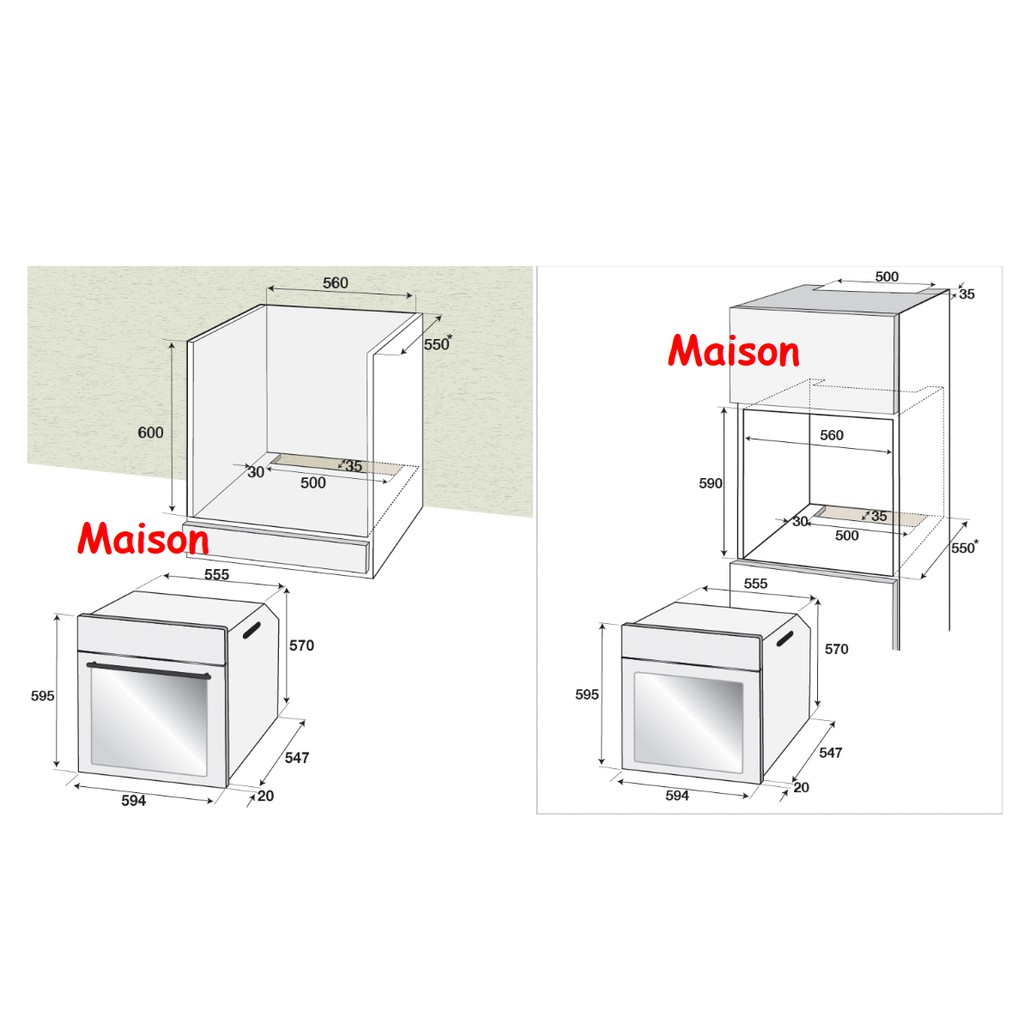 560
550*
600
30
35
500
Maison
555
570
595
547
594
20

500
35
Maison
560
590
30
35
500
550*
555
570
595
547
594
20