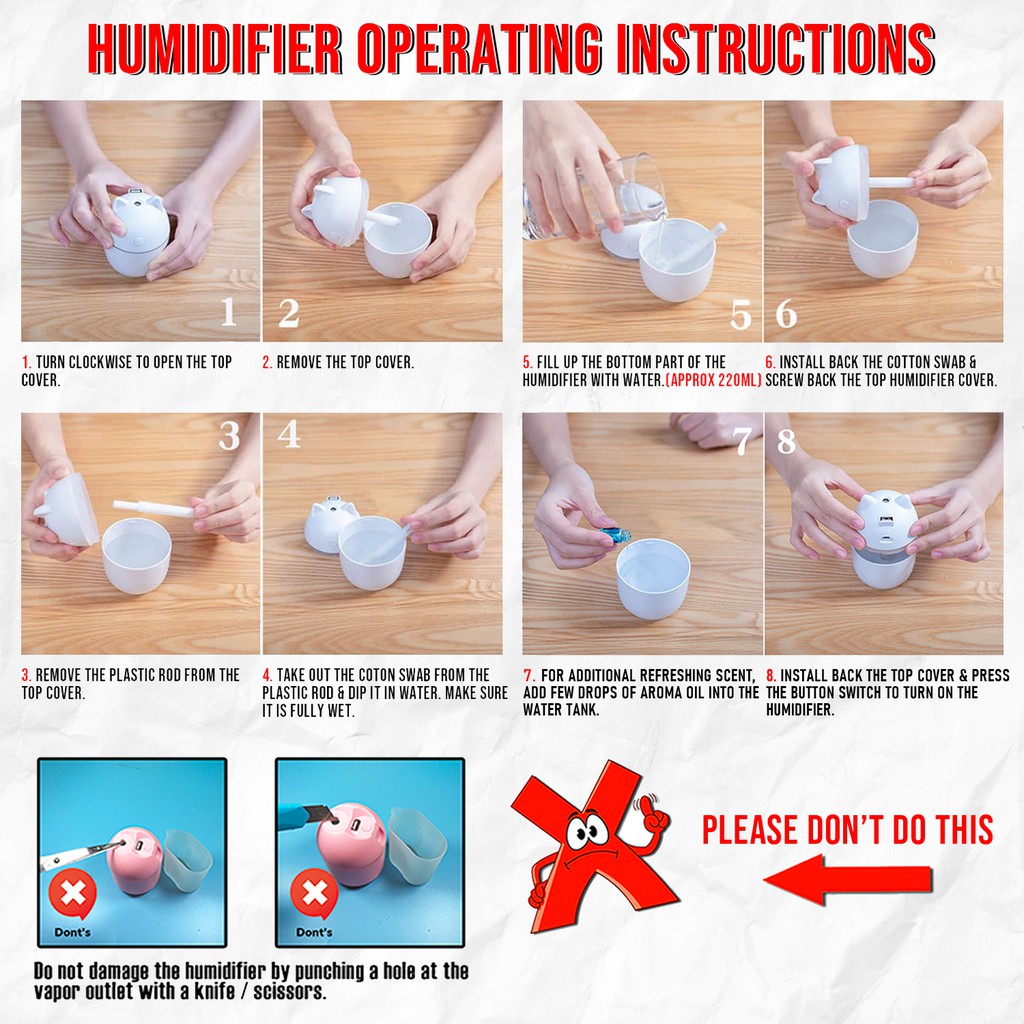 HUMIDIFIER OPERATING INSTRUCTIONS

1

2

5

6

1. TURN CLOCKWISE TO OPEN THE TOP COVER.

2. REMOVE THE TOP COVER.

5. FILL UP THE BOTTOM PART OF THE HUMIDIFIER WITH WATER.(APPROX 220ML)

6. INSTALL BACK THE COTTON SWAB & SCREW BACK THE TOP HUMIDIFIER COVER.

3

4

7

8

3. REMOVE THE PLASTIC ROD FROM THE TOP COVER.

4. TAKE OUT THE COTON SWAB FROM THE PLASTIC ROD & DIP IT IN WATER. MAKE SURE IT IS FULLY WET.

7. FOR ADDITIONAL REFRESHING SCENT, ADD FEW DROPS OF AROMA OIL INTO THE WATER TANK.

8. INSTALL BACK THE TOP COVER & PRESS THE BUTTON SWITCH TO TURN ON THE HUMIDIFIER.

Dont's

Dont's

PLEASE DON'T DO THIS

Do not damage the humidifier by punching a hole at the vapor outlet with a knife / scissors.