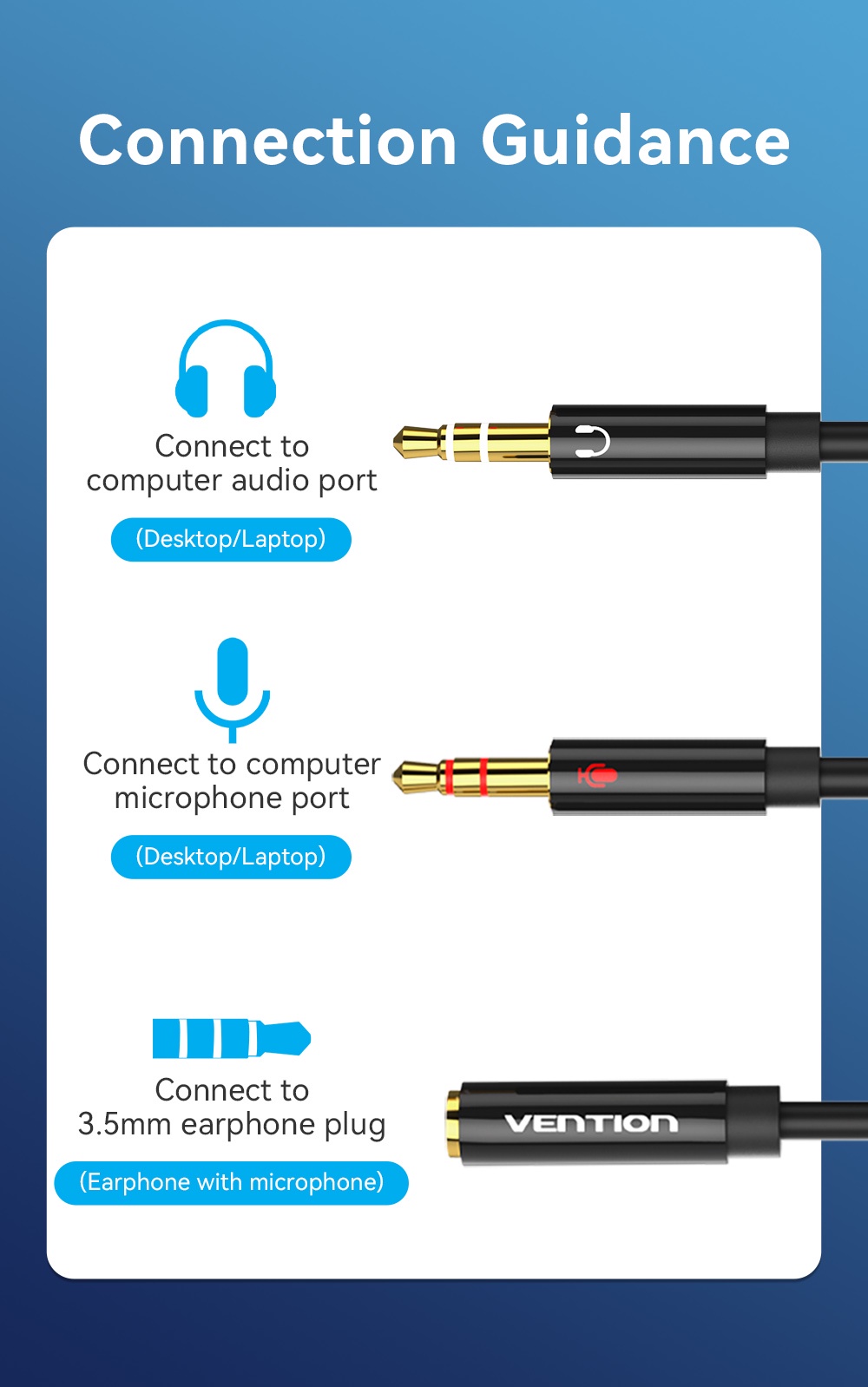 Connection Guidance

Connect to computer audio port

(Desktop/Laptop)

Connect to computer microphone port

(Desktop/Laptop)

Connect to 3.5mm earphone plug

(Earphone with microphone)

VENTION