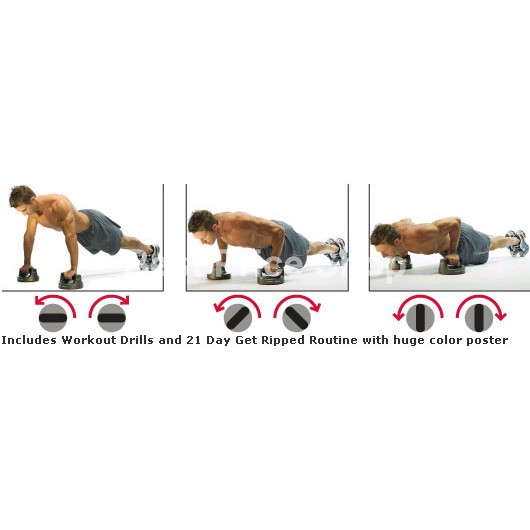 Includes Workout Drills and 21 Day Get Ripped Routine with huge color poster