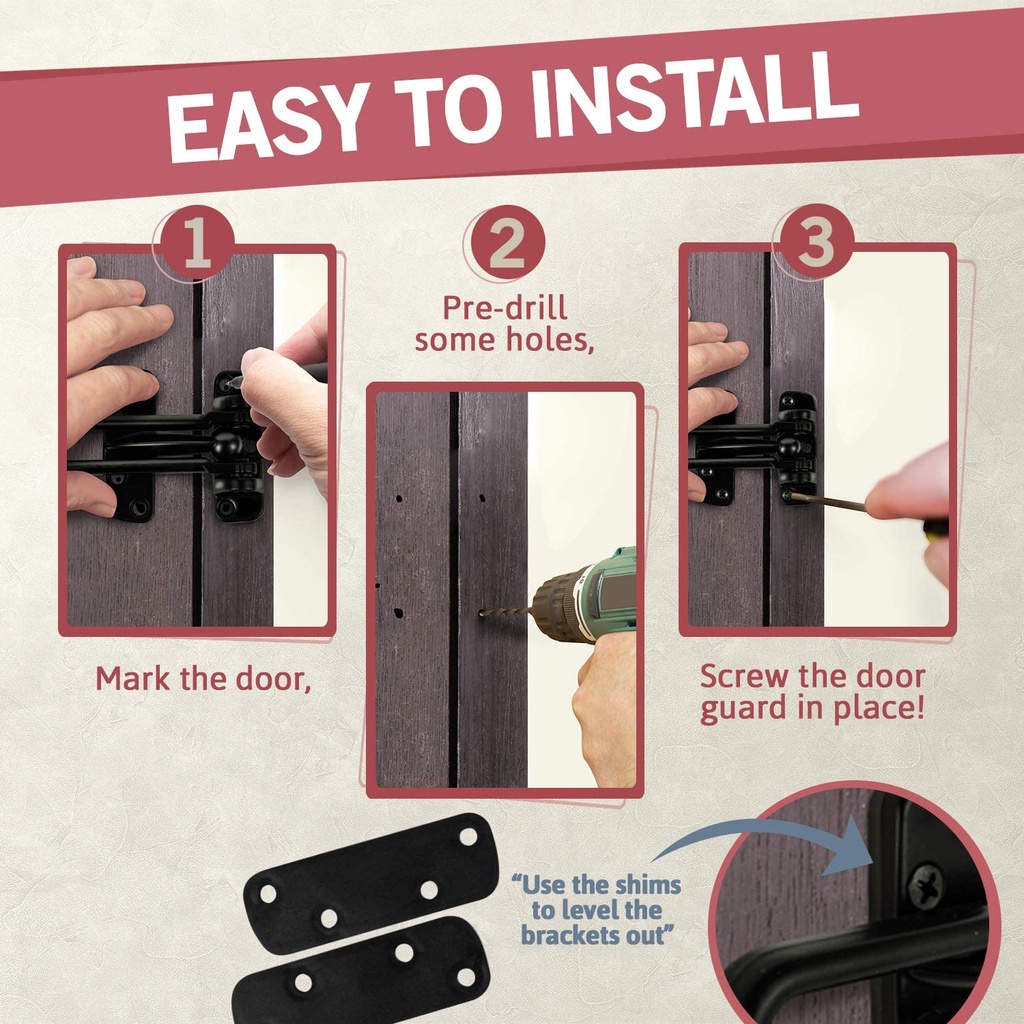 EASY TO INSTALL

1

Mark the door,

2

Pre-drill some holes,

3

Screw the door guard in place!

"Use the shims to level the brackets out"