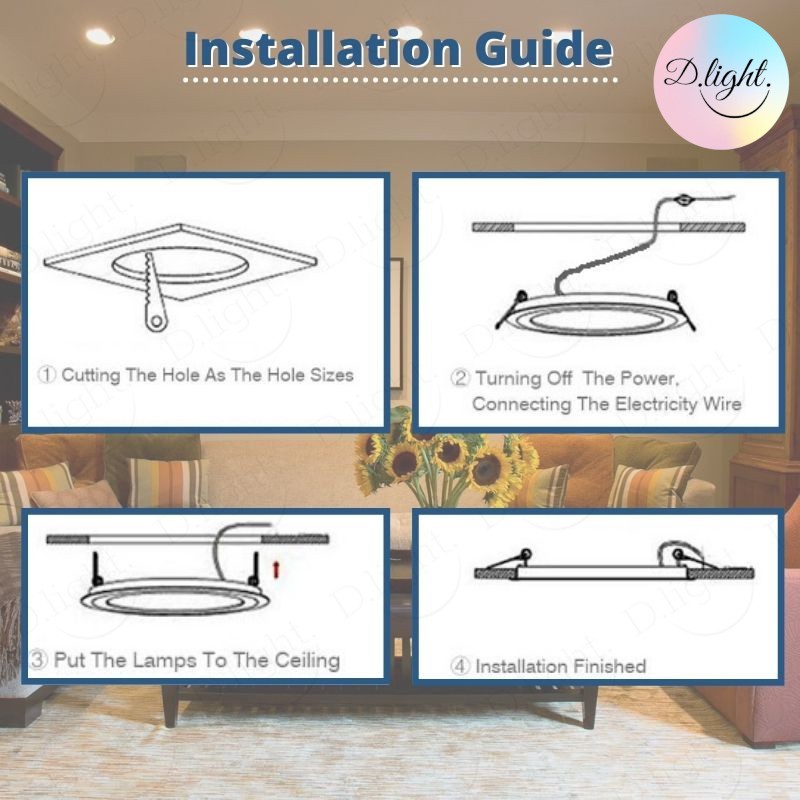 Installation Guide

D.light.

① Cutting The Hole As The Hole Sizes

② Turning Off The Power, Connecting The Electricity Wire

③ Put The Lamps To The Ceiling

④ Installation Finished