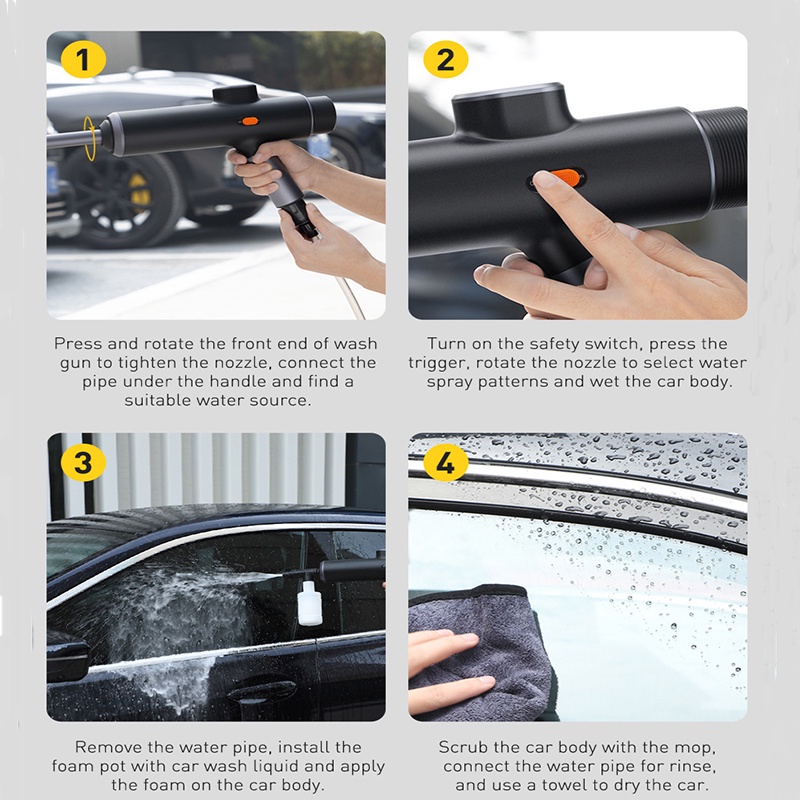 1

Press and rotate the front end of wash gun to tighten the nozzle, connect the pipe under the handle and find a suitable water source.

2

Turn on the safety switch, press the trigger, rotate the nozzle to select water spray patterns and wet the car body.

3

Remove the water pipe, install the foam pot with car wash liquid and apply the foam on the car body.

4

Scrub the car body with the mop, connect the water pipe for rinse, and use a towel to dry the car.