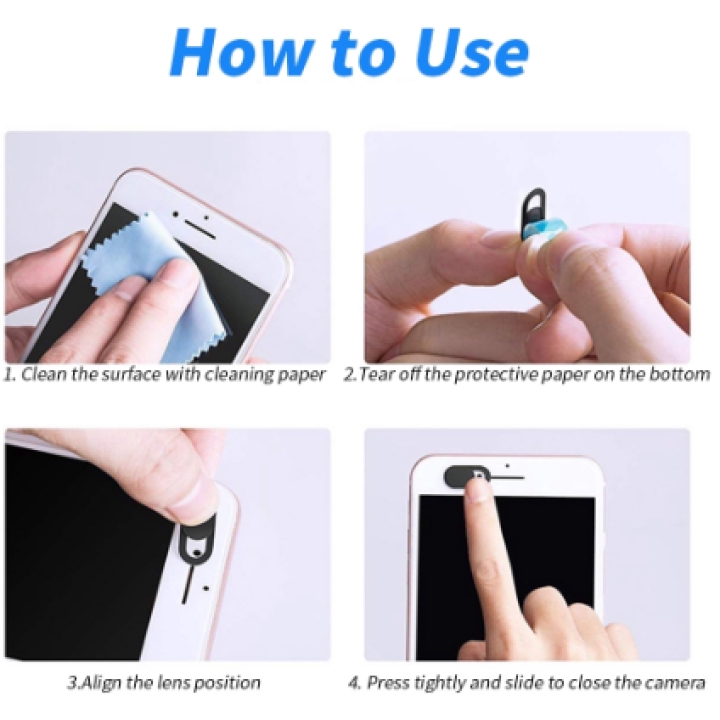 How to Use

1. Clean the surface with cleaning paper

2.Tear off the protective paper on the bottom

3.Align the lens position

4. Press tightly and slide to close the camera