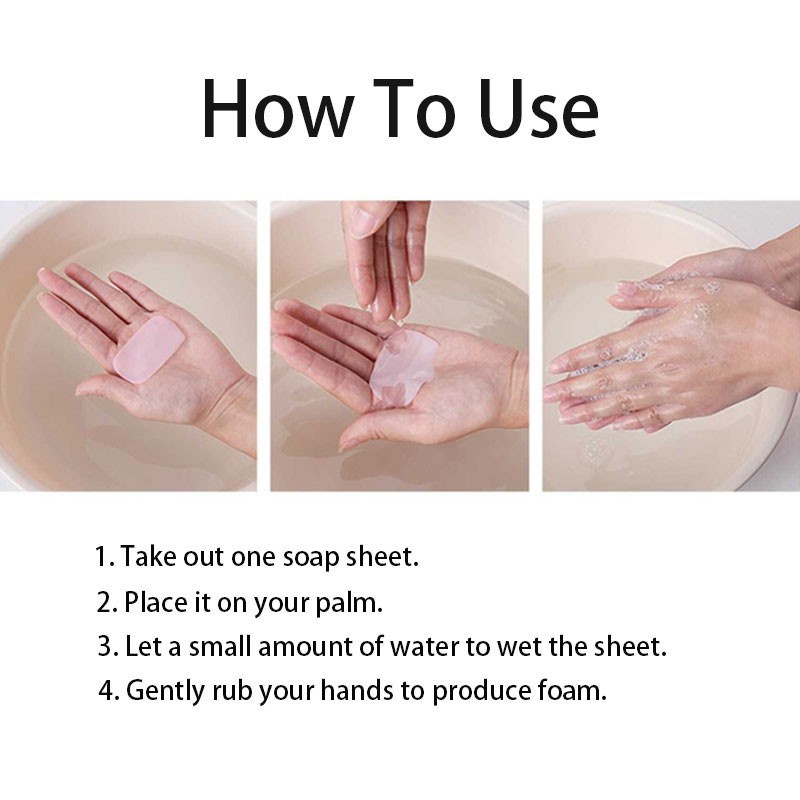 How To Use

1. Take out one soap sheet.
2. Place it on your palm.
3. Let a small amount of water to wet the sheet.
4. Gently rub your hands to produce foam.